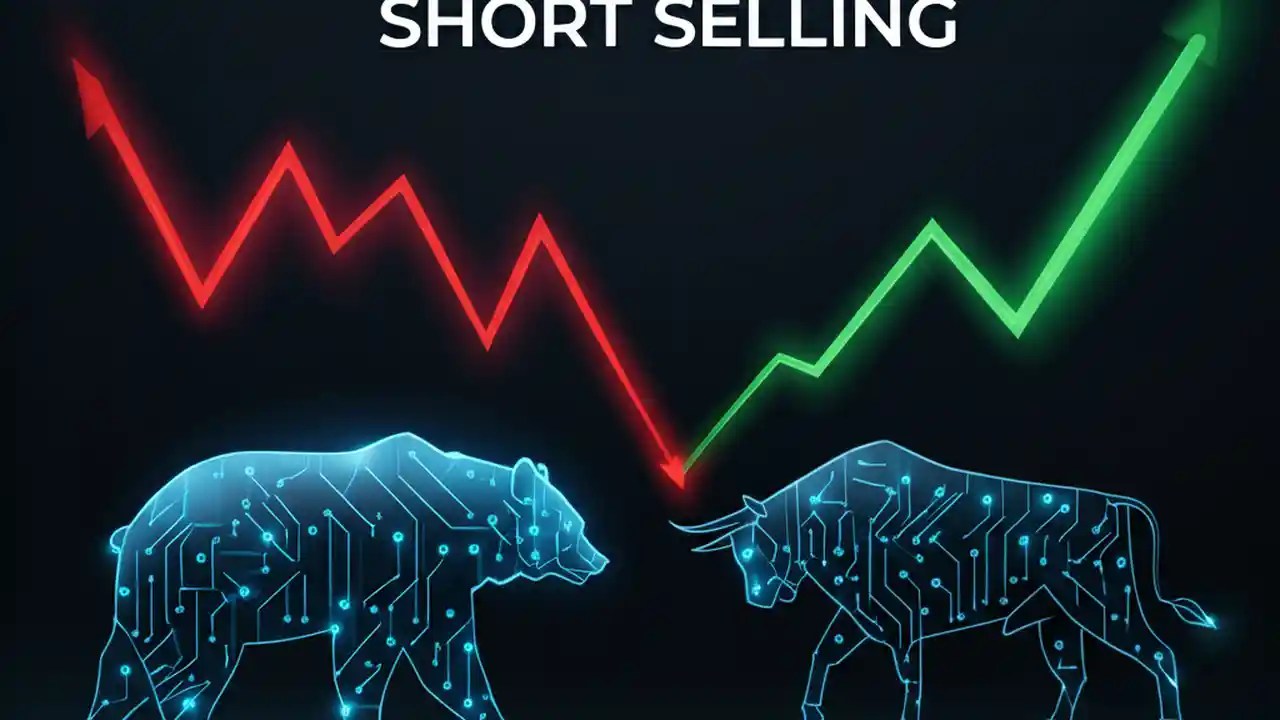 SHORT SELLING