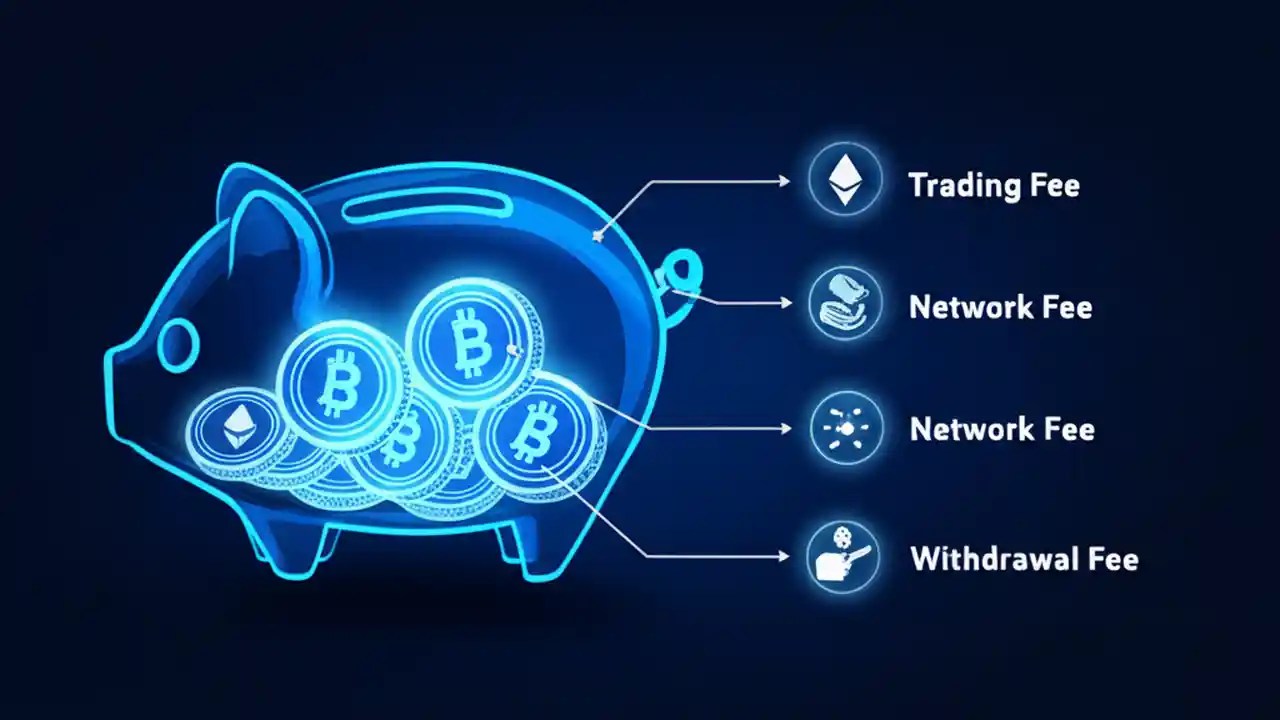 Trading Fee

Network Fee

Network Fee

Withdrawal Fee