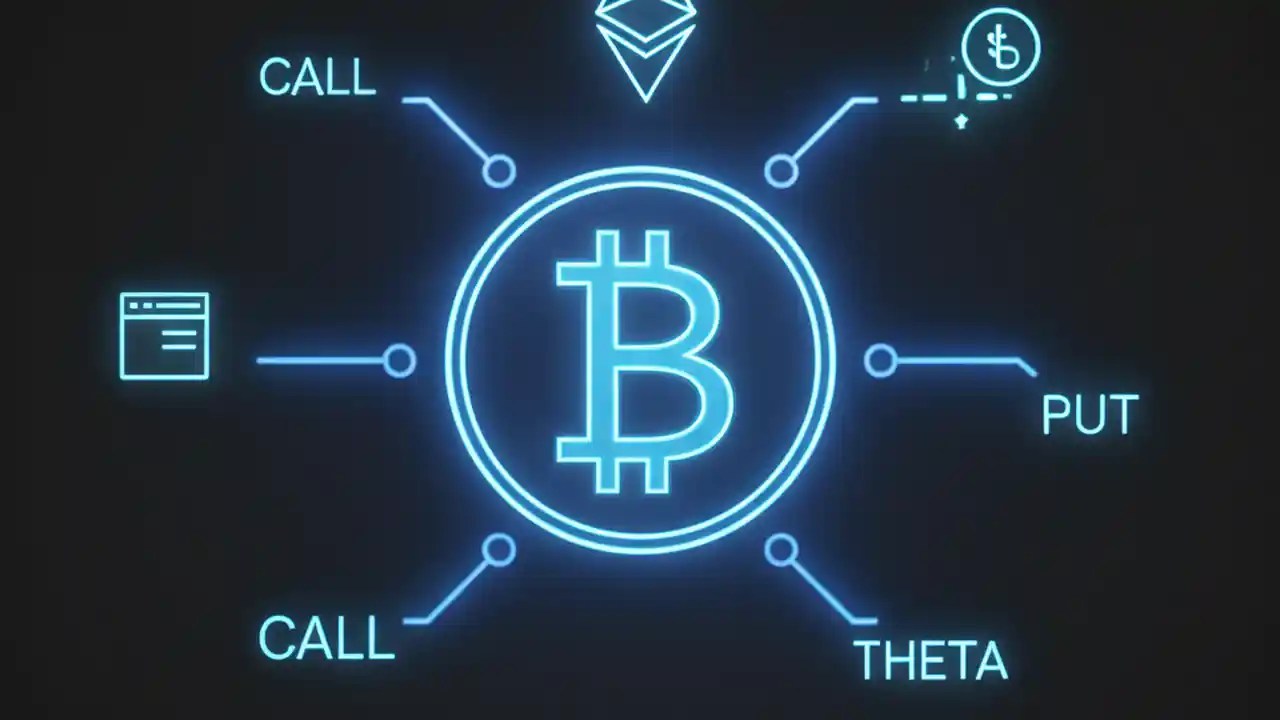 CALL

PUT

CALL

THETA