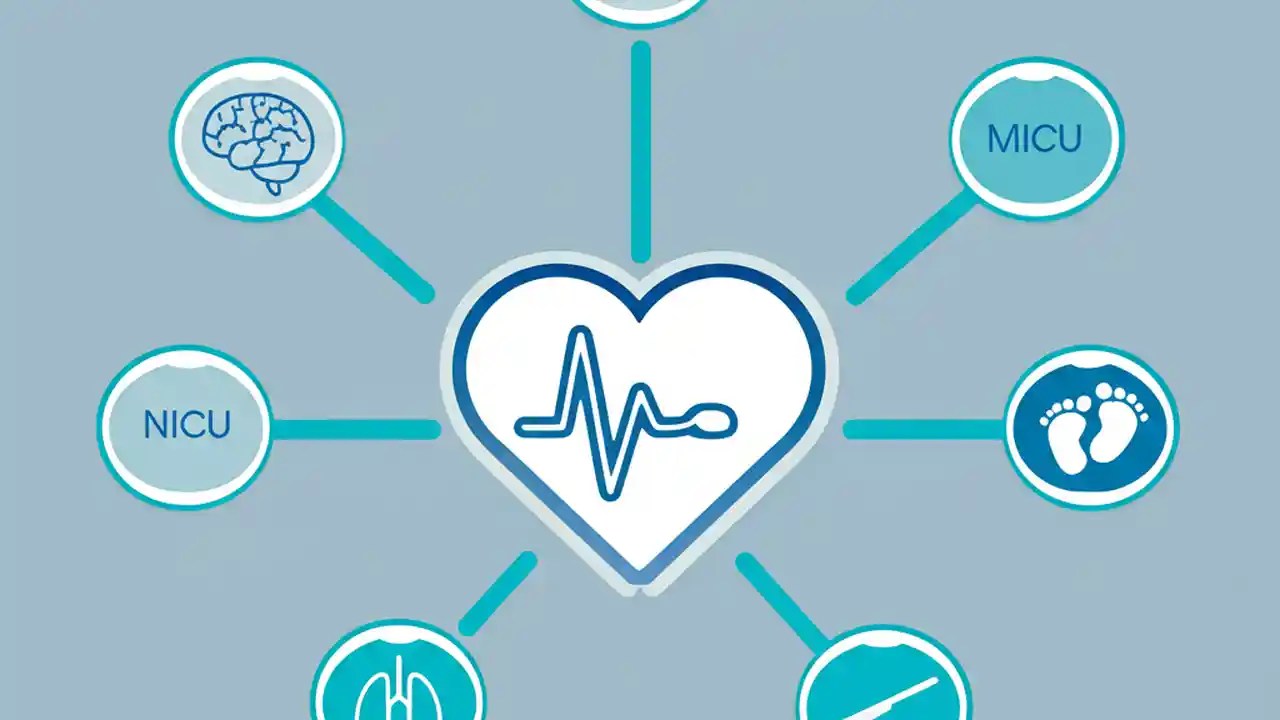 MICU

NICU