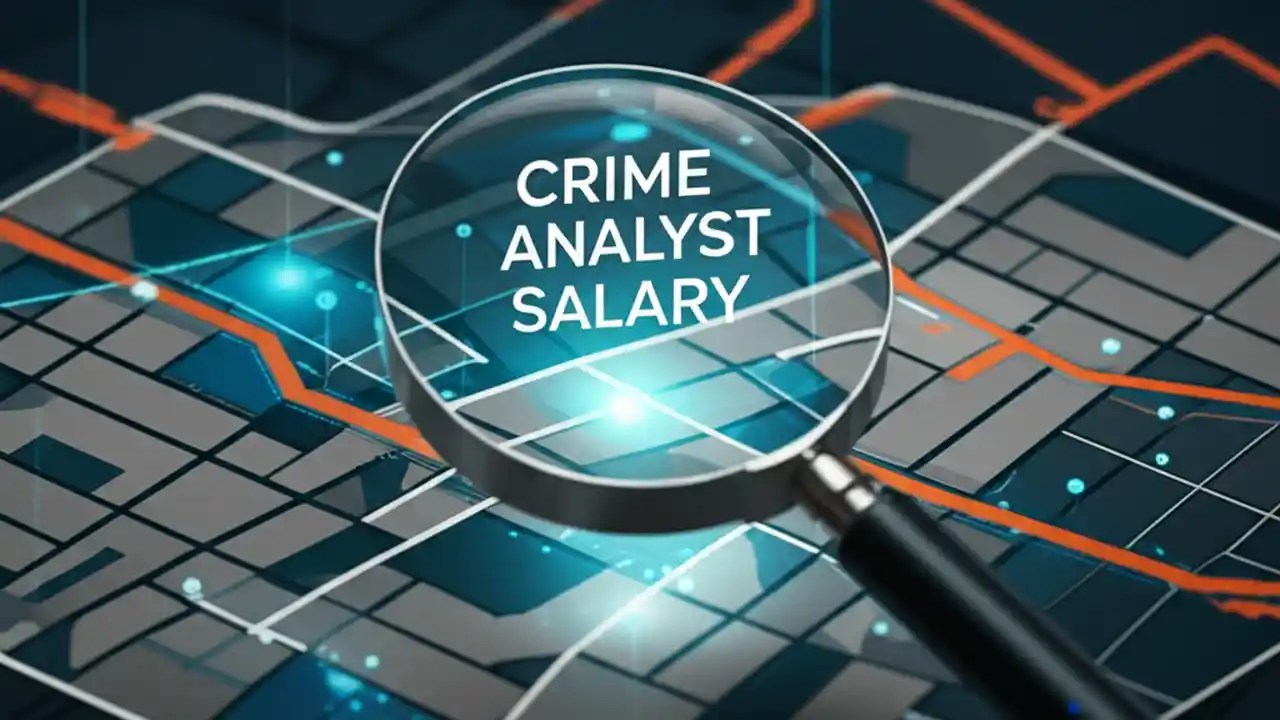 CRIME ANALYST SALARY