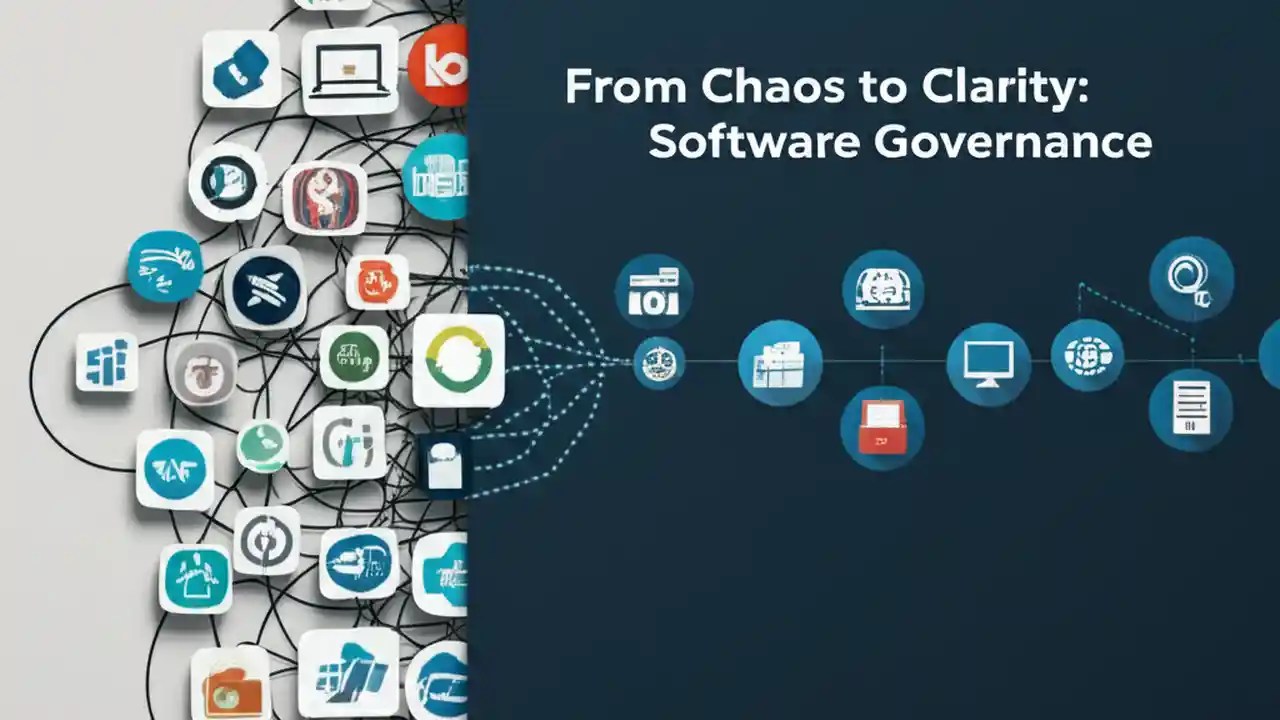 From Chaos to Clarity:
Software Governance