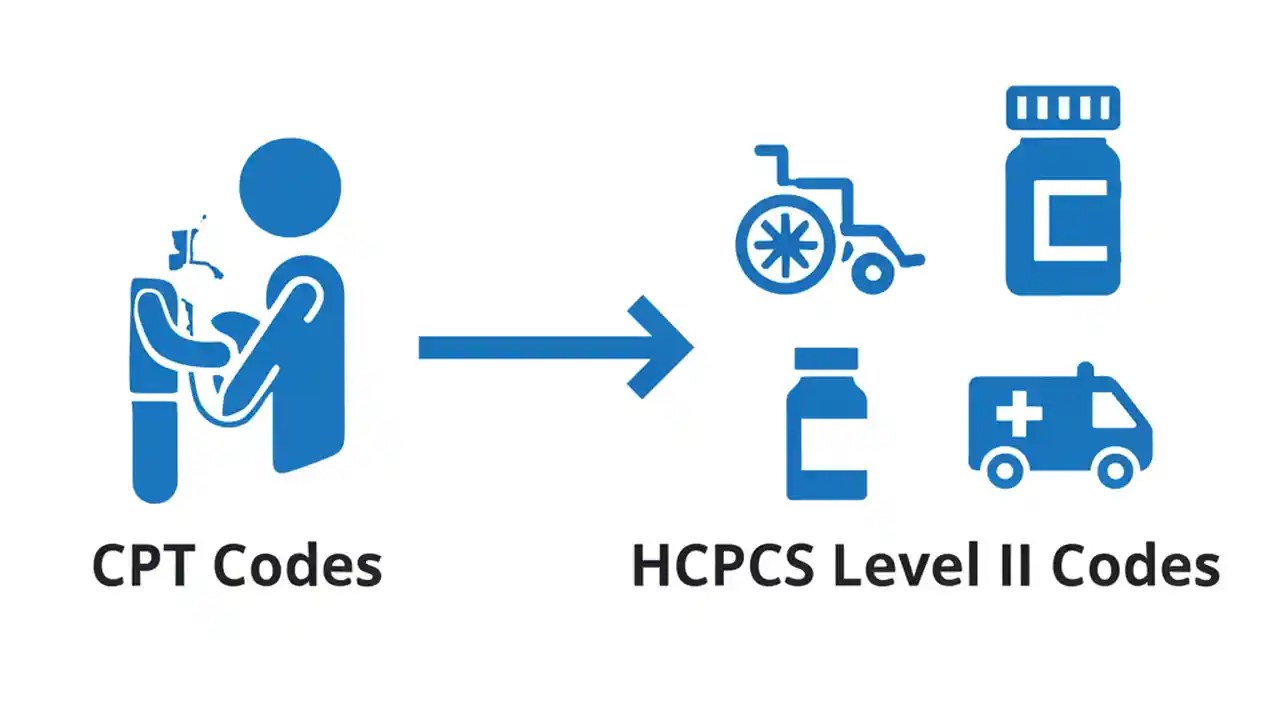 CPT Codes

HCPCS Level II Codes