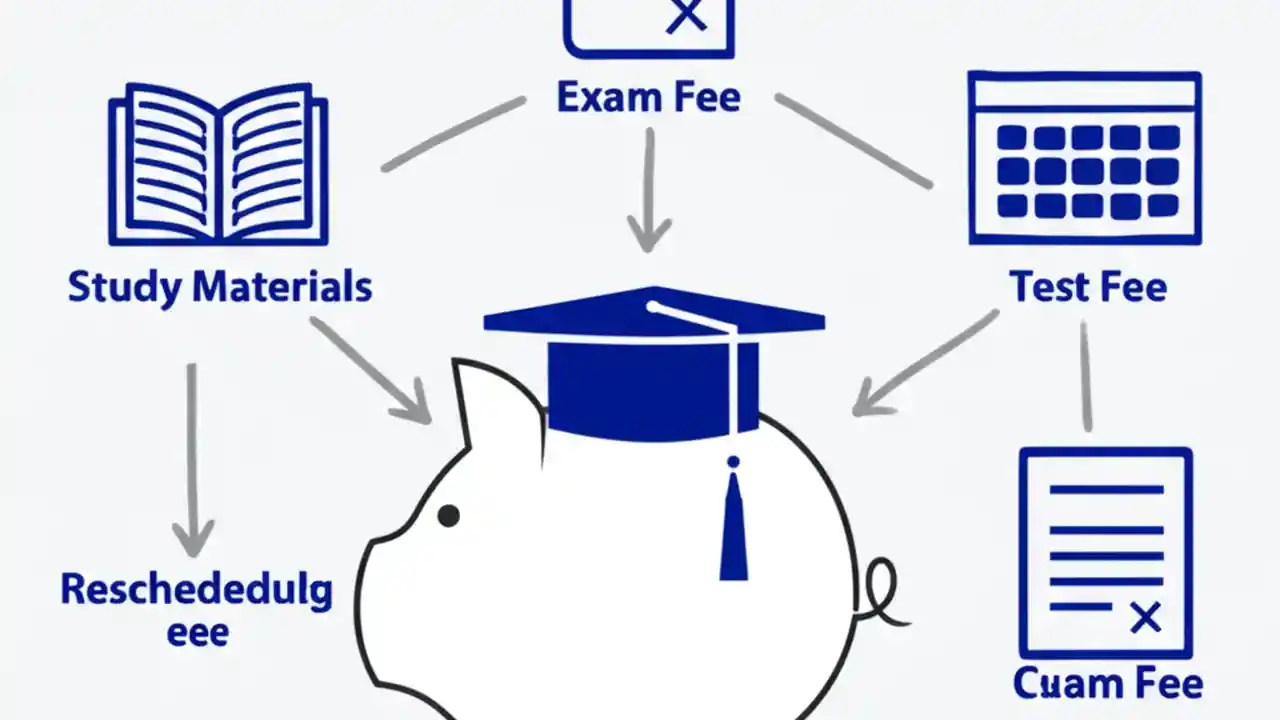 Exam Fee

Study Materials

Test Fee

Reschededulg
eee

Cuam Fee