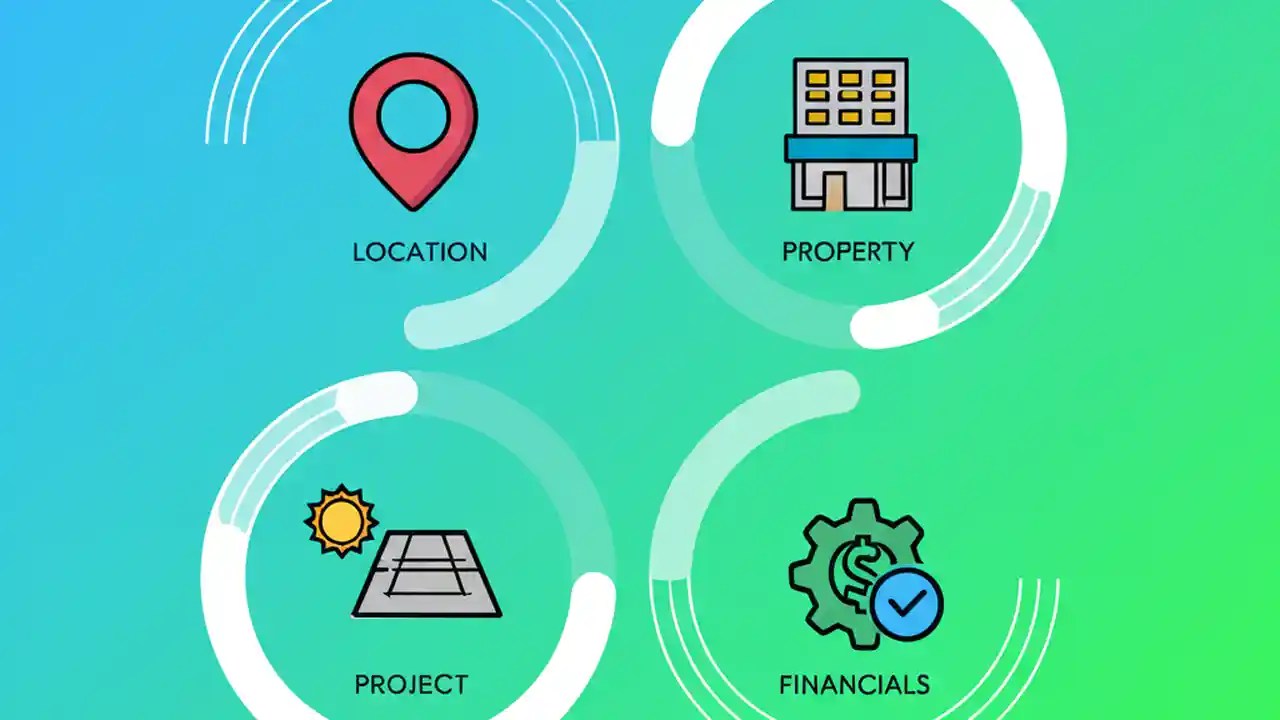 LOCATION

PROPERTY

PROJECT

FINANCIALS