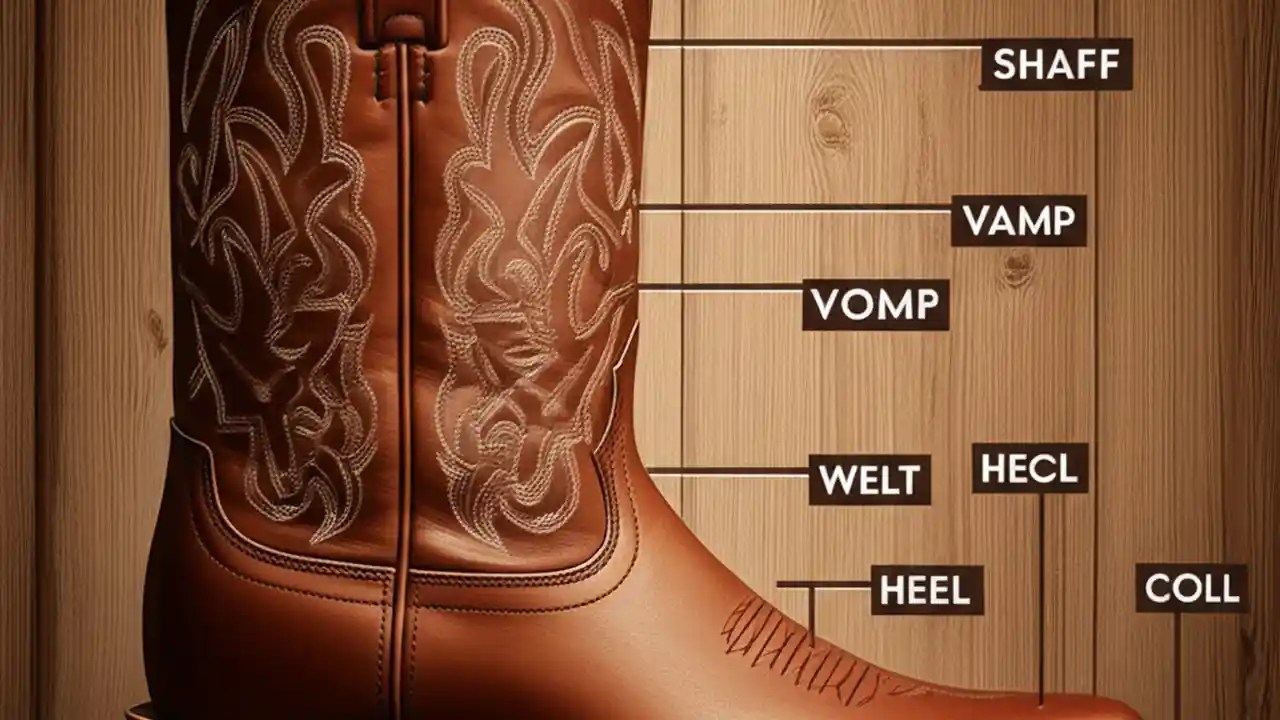 SHAFF

VAMP

VOMP

WELT

HECL

HEEL

COLL