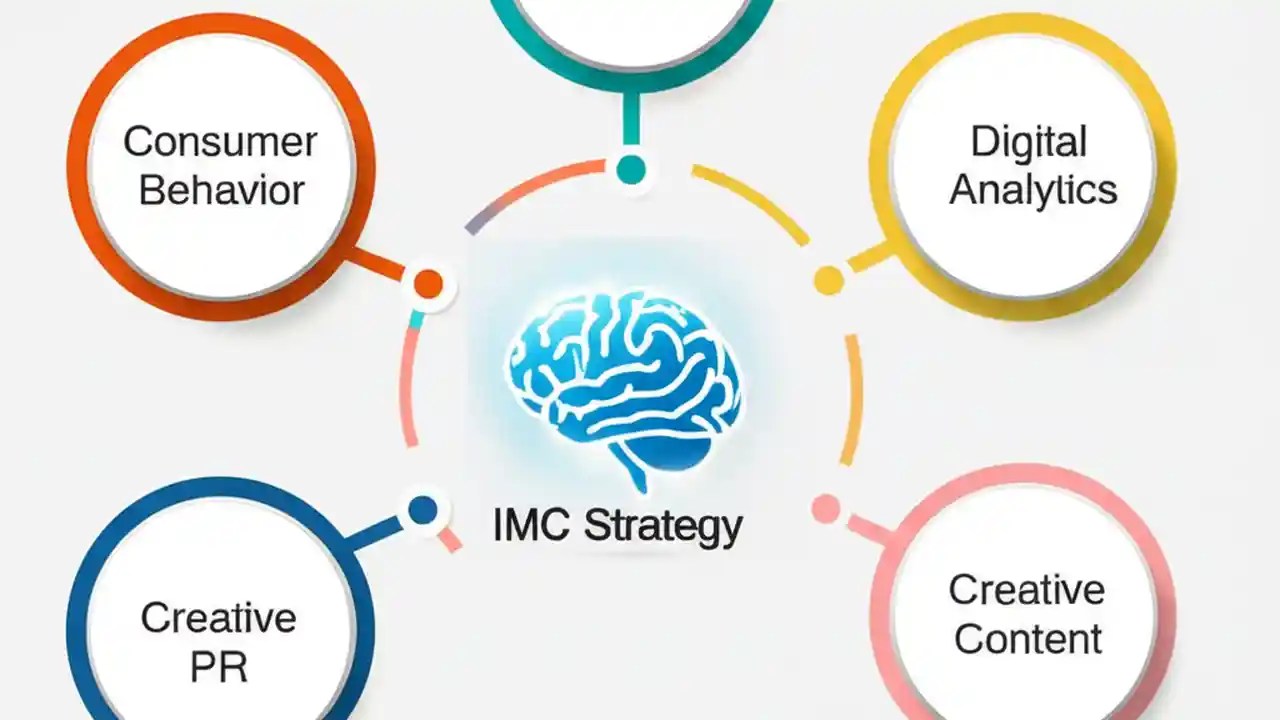 Consumer Behavior

Digital Analytics

IMC Strategy

Creative PR

Creative Content