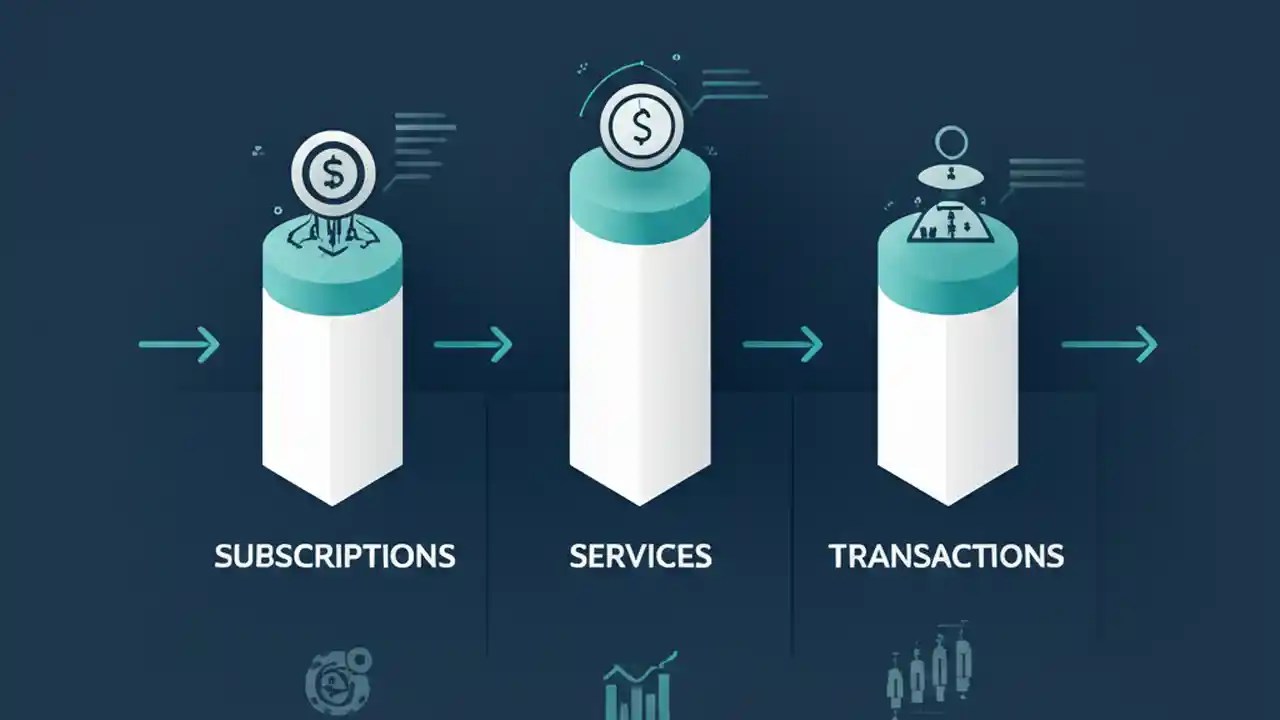 $
$
SUBSCRIPTIONS
SERVICES
TRANSACTIONS