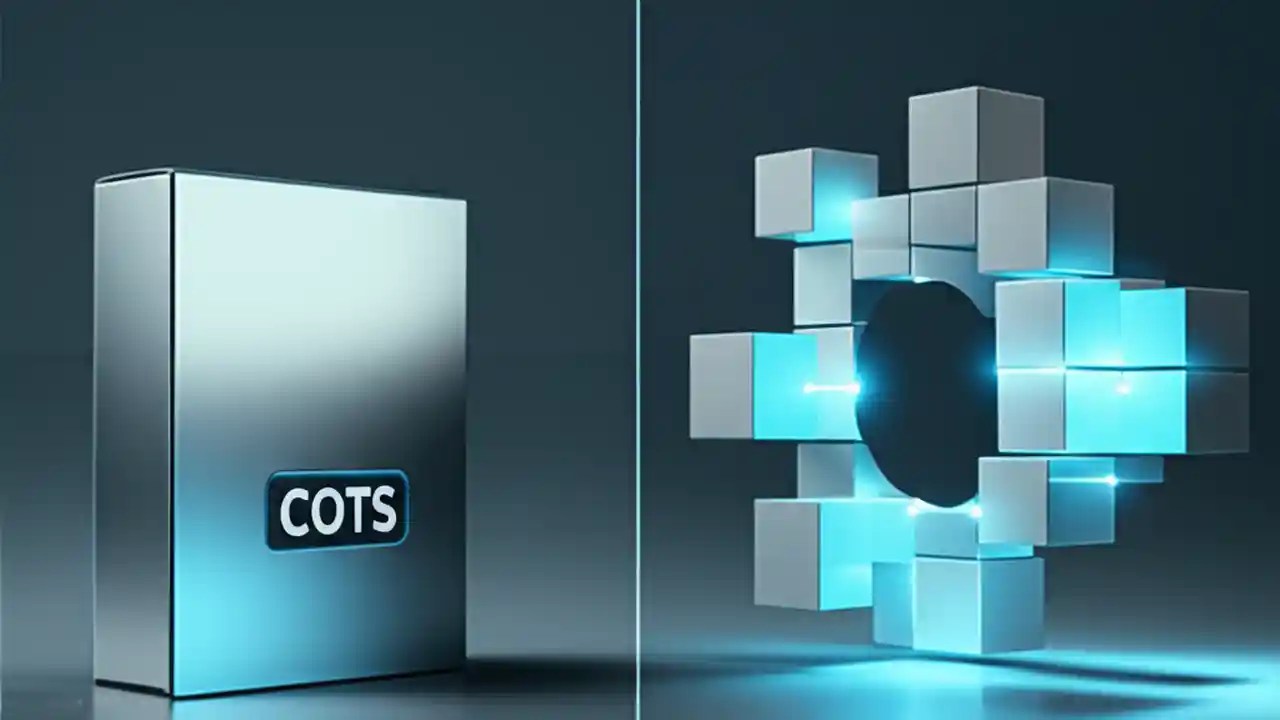 COTS