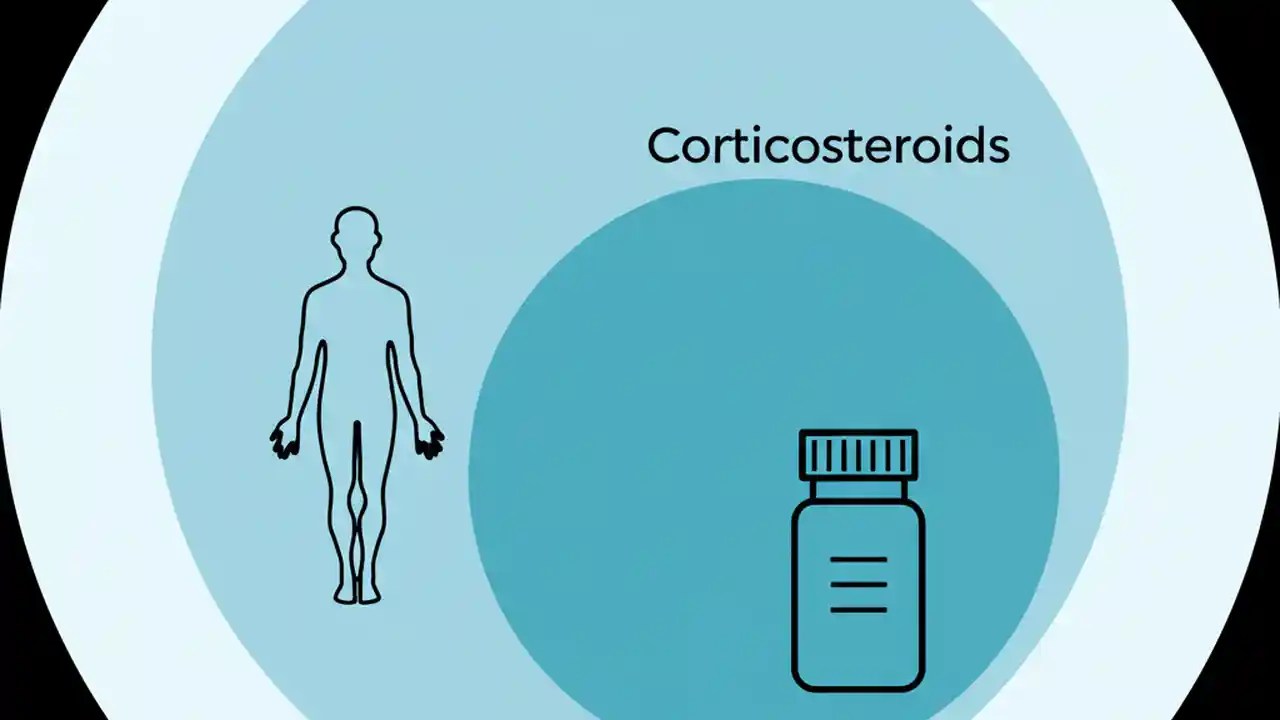 Corticosteroids