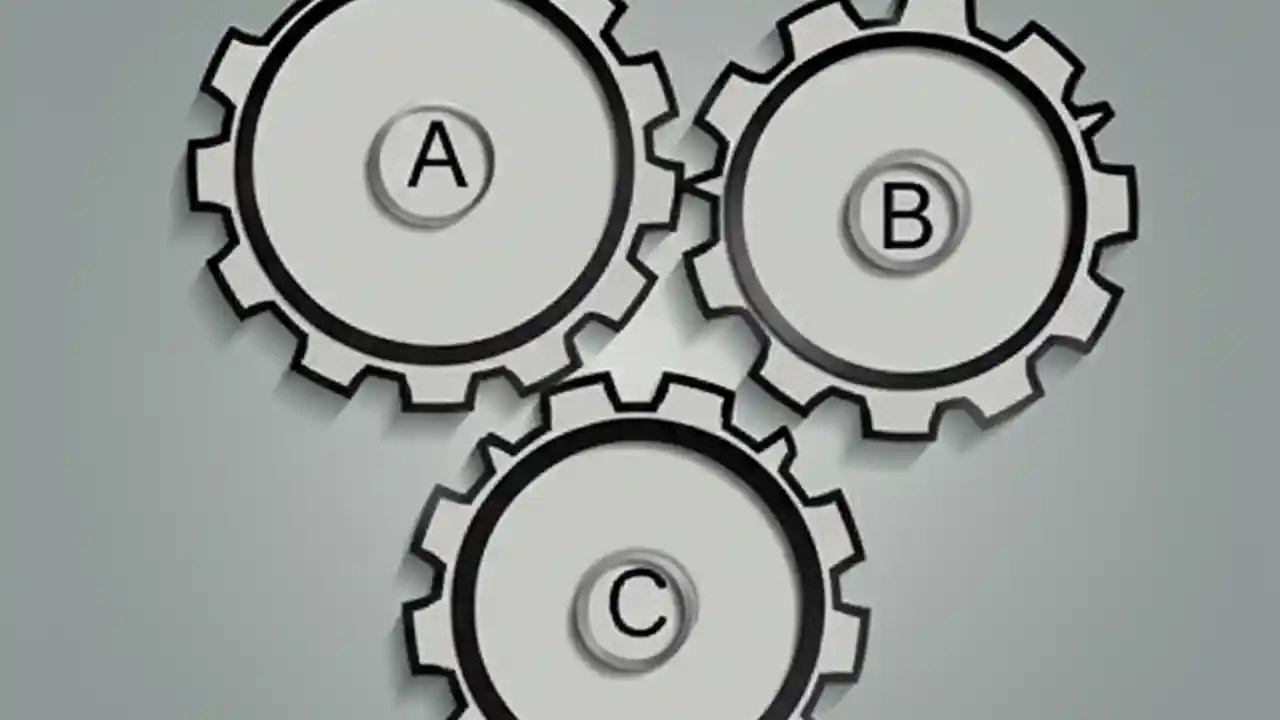 A

B

C