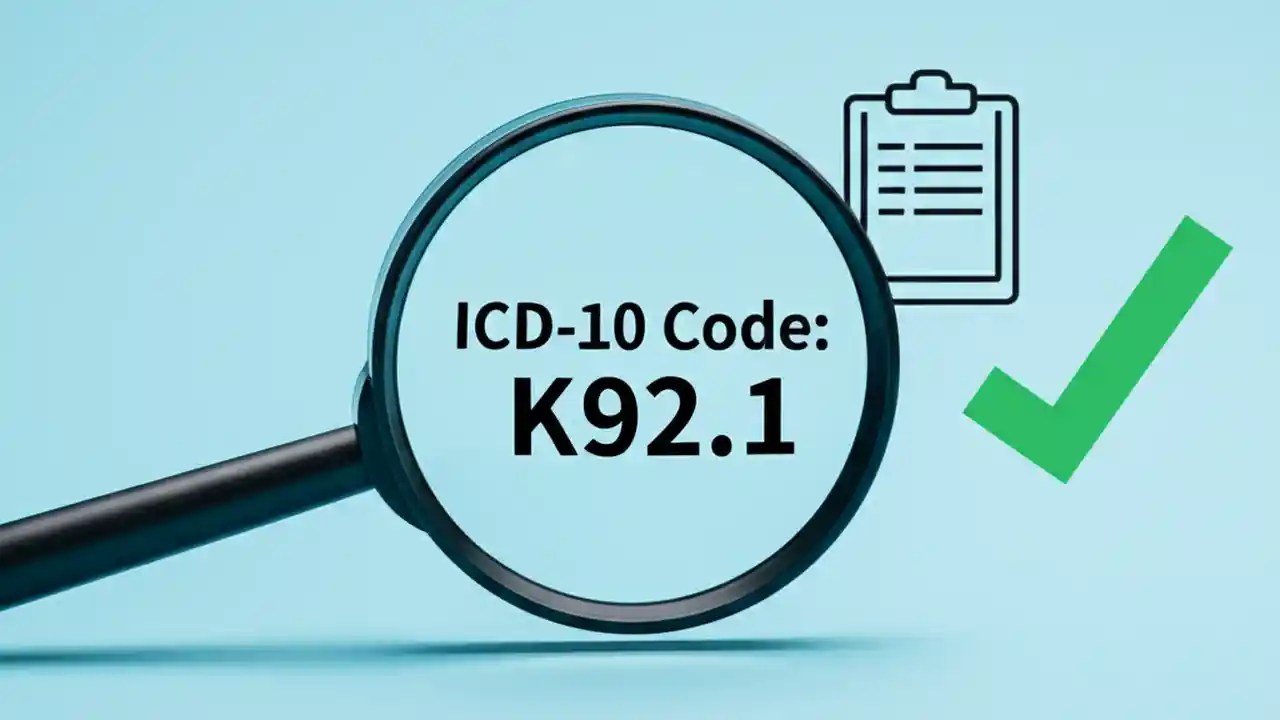 ICD-10 Code:
K92.1