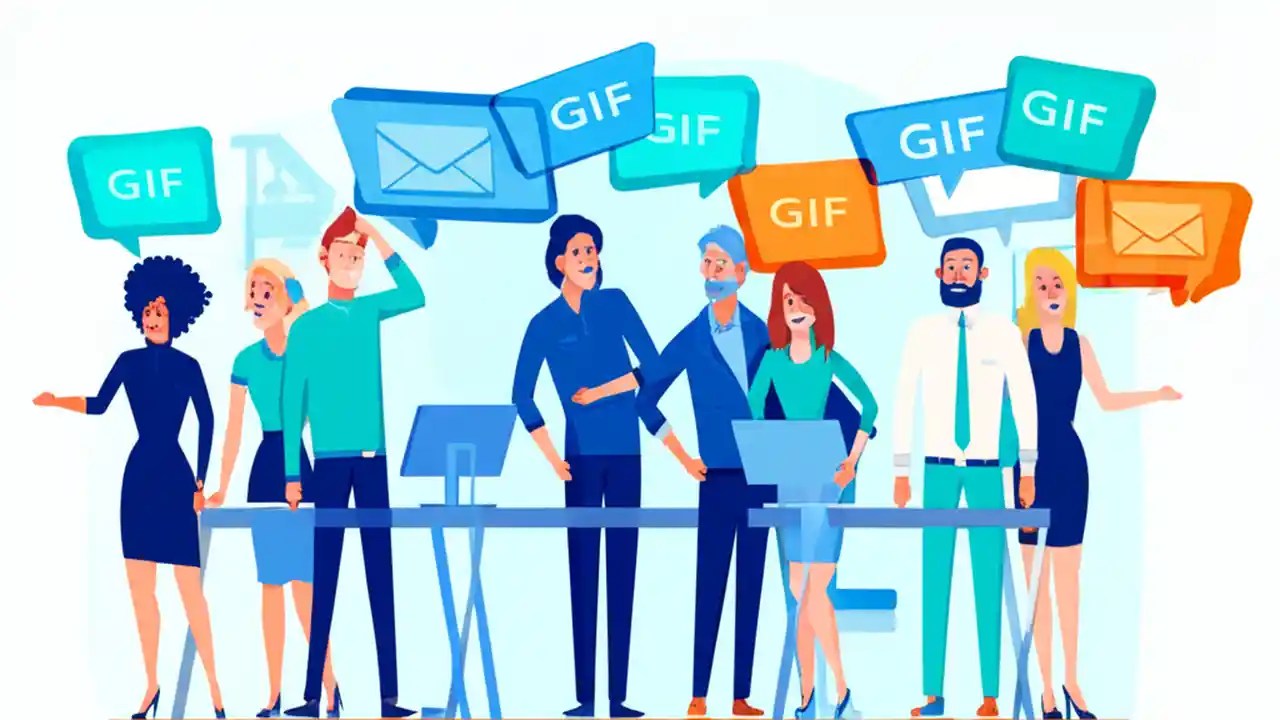 GIF

GIF

GIF

GIF

GIF

GIF