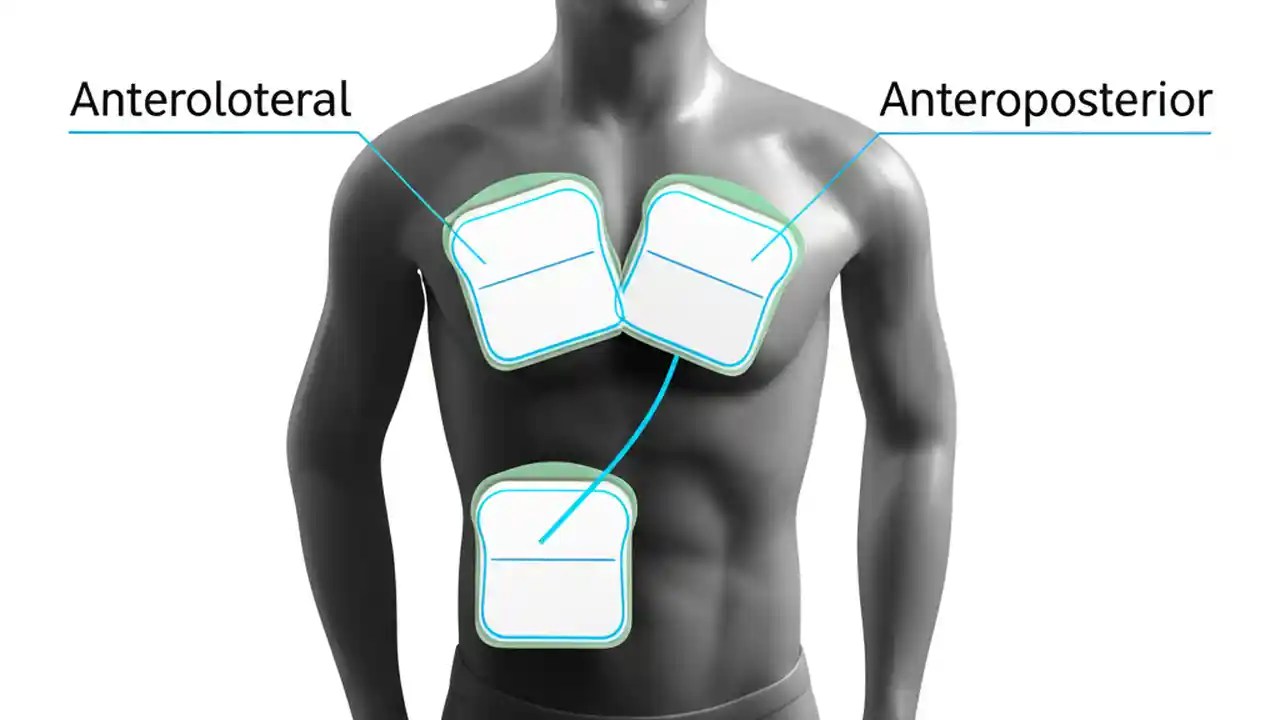 Anteroloteral

Anteroposterior