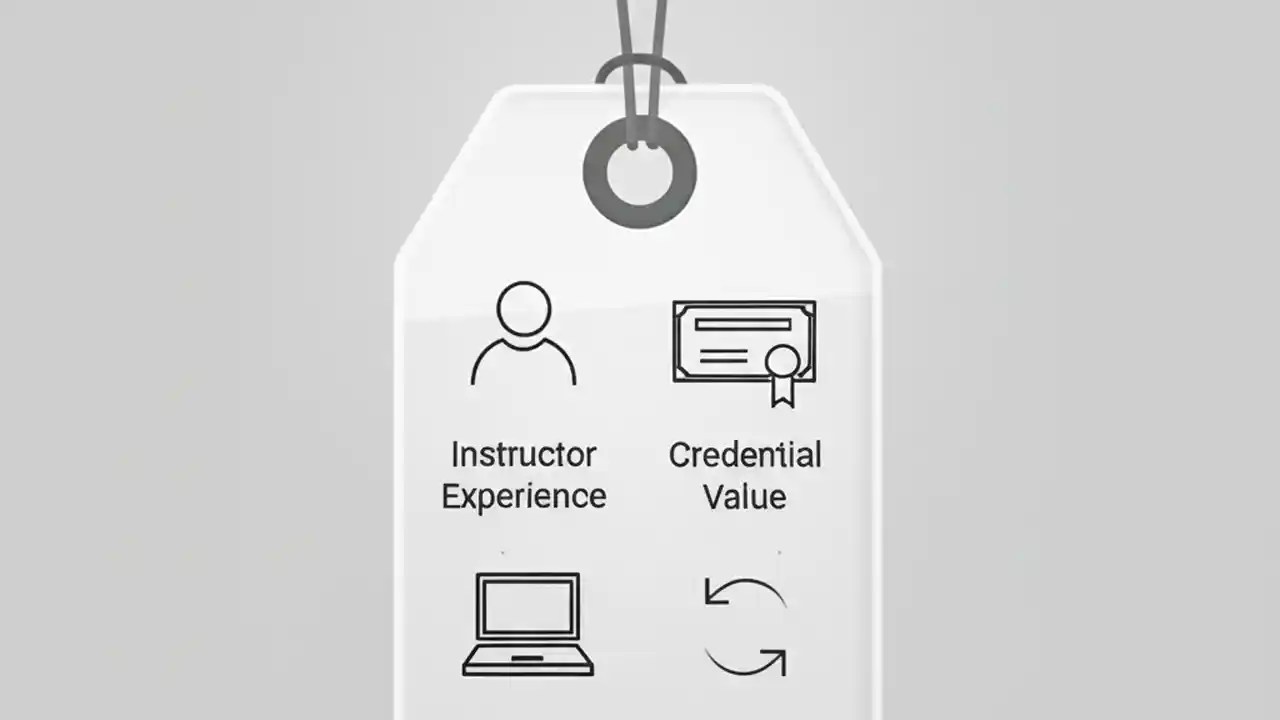 Instructor Experience

Credential Value