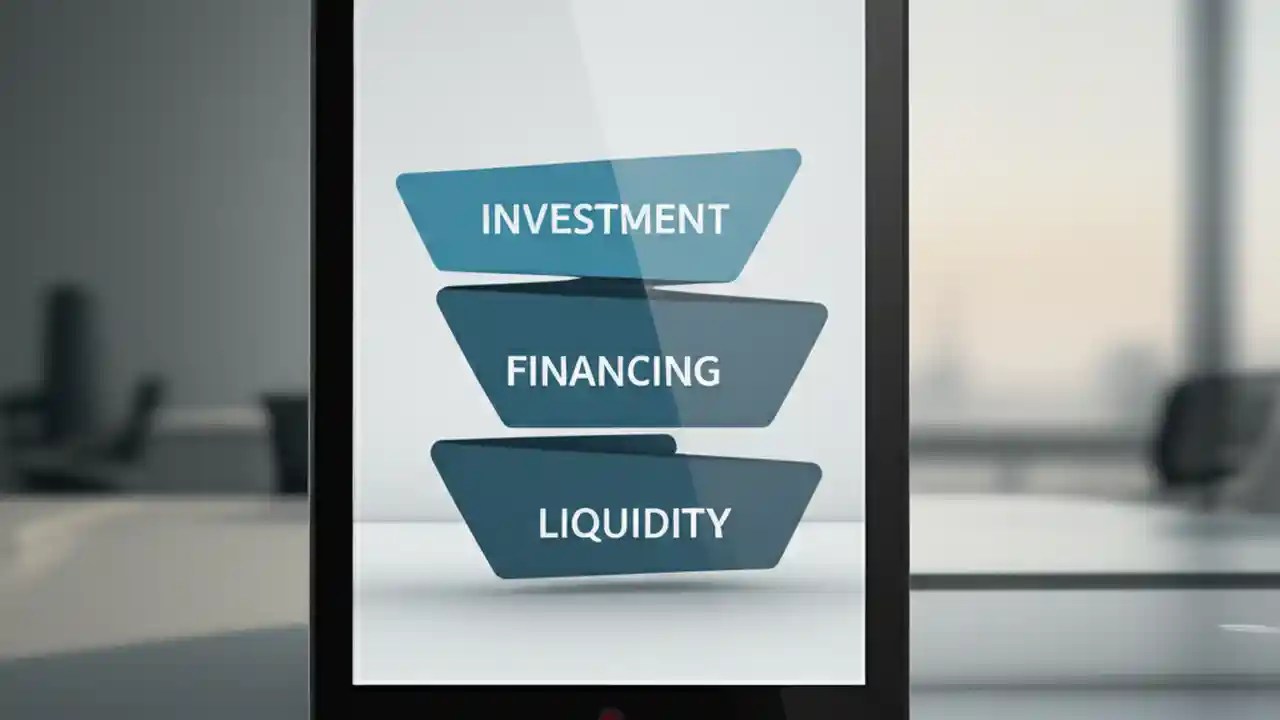 INVESTMENT

FINANCING

LIQUIDITY