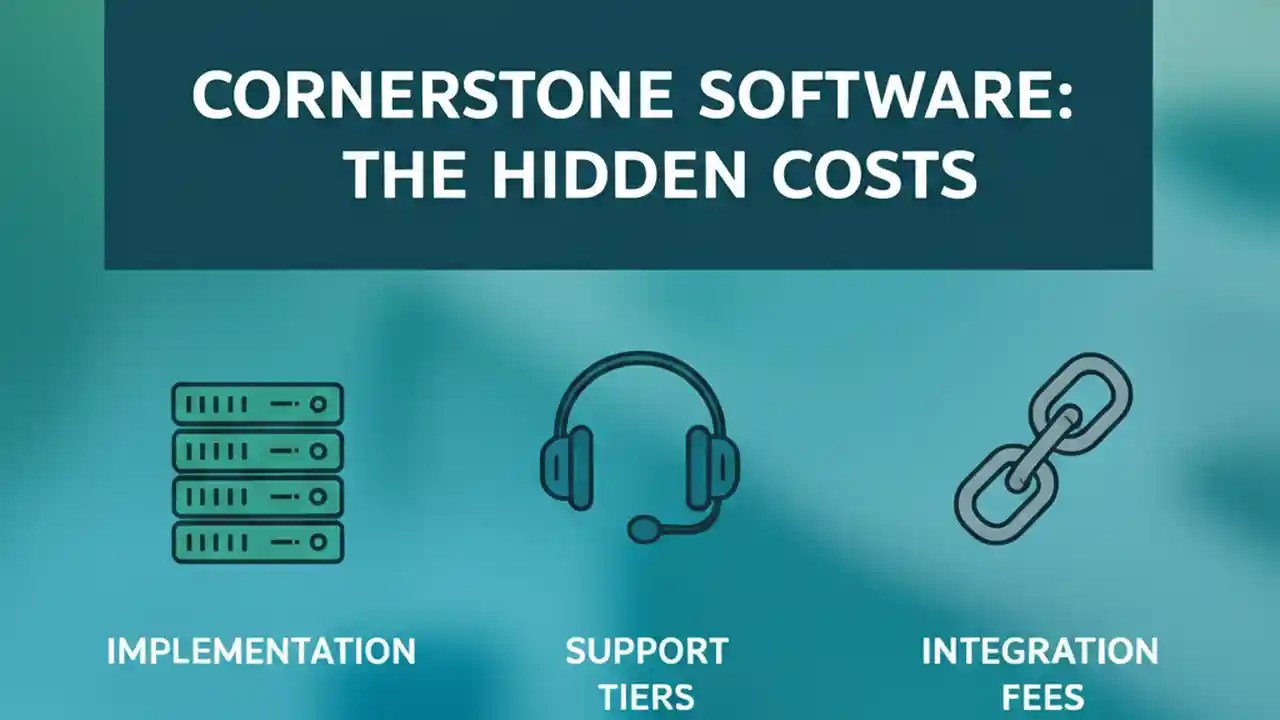 CORNERSTONE SOFTWARE: THE HIDDEN COSTS

IMPLEMENTATION

SUPPORT TIERS

INTEGRATION FEES