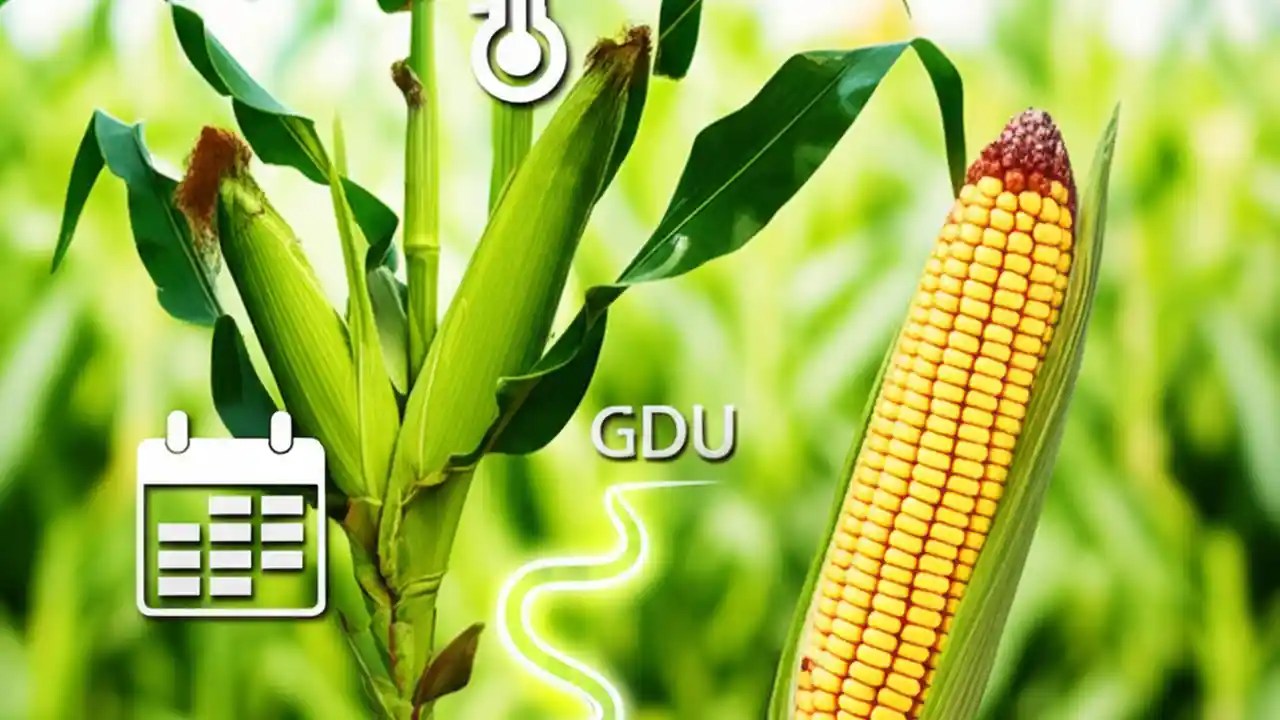 GDU