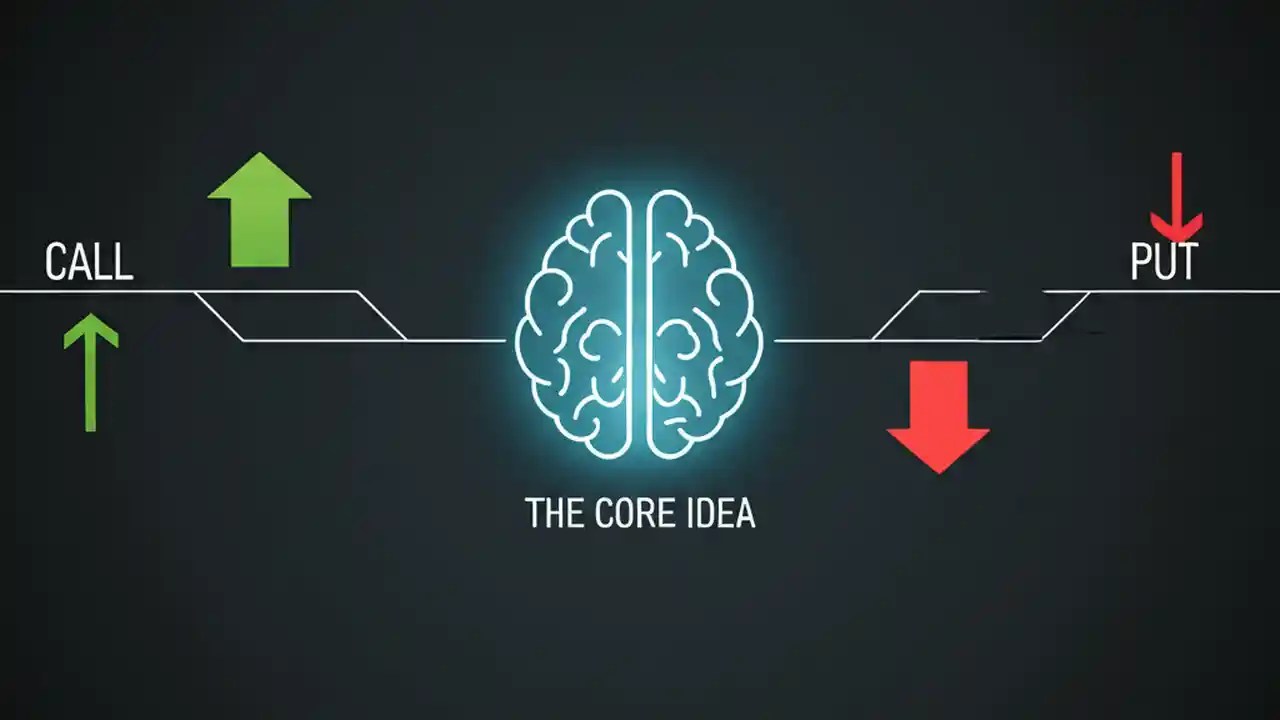 CALL

PUT

THE CORE IDEA