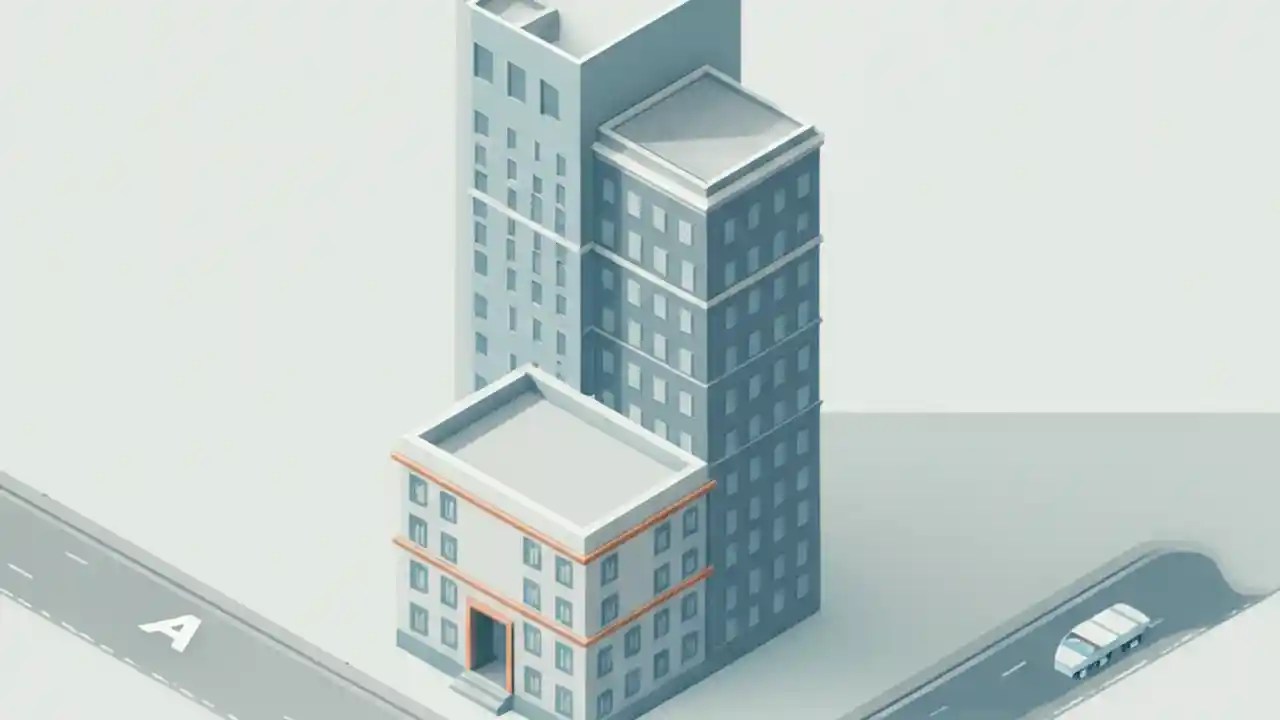 A