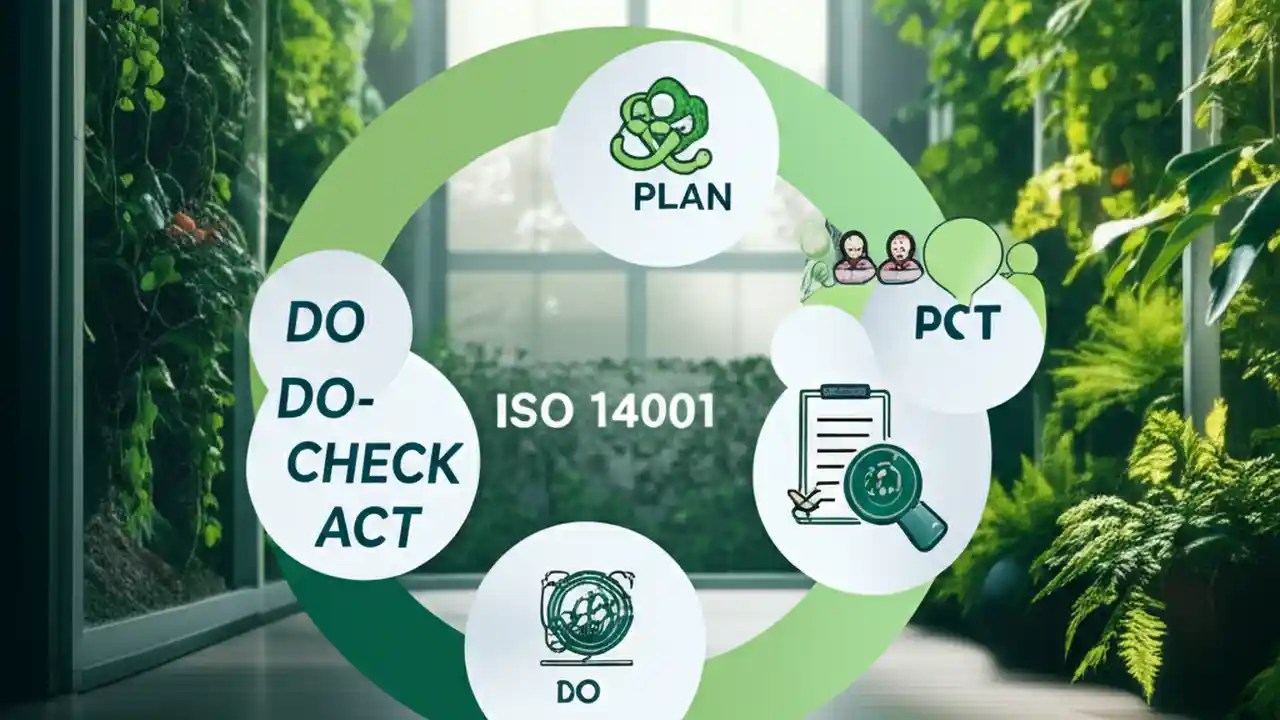 PLAN

PCT

DO

DO-CHECK ACT

ISO 14001

DO