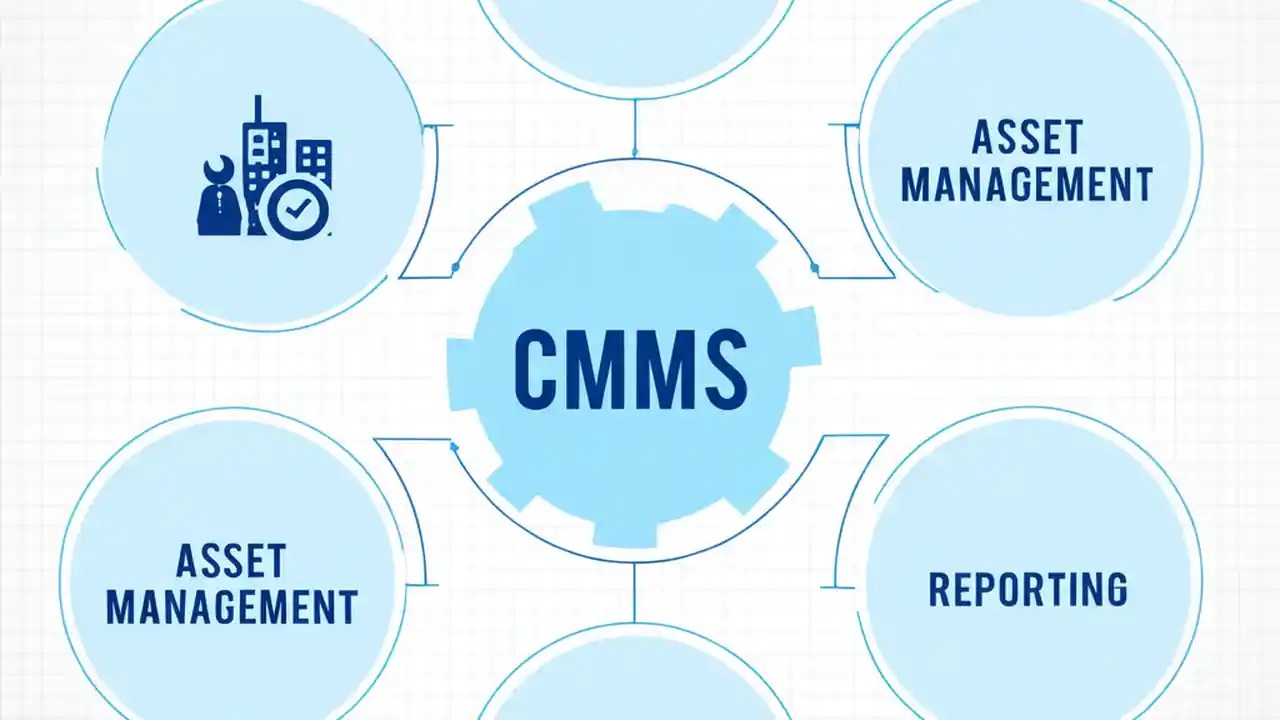 ASSET MANAGEMENT

CMMS

ASSET MANAGEMENT

REPORTING