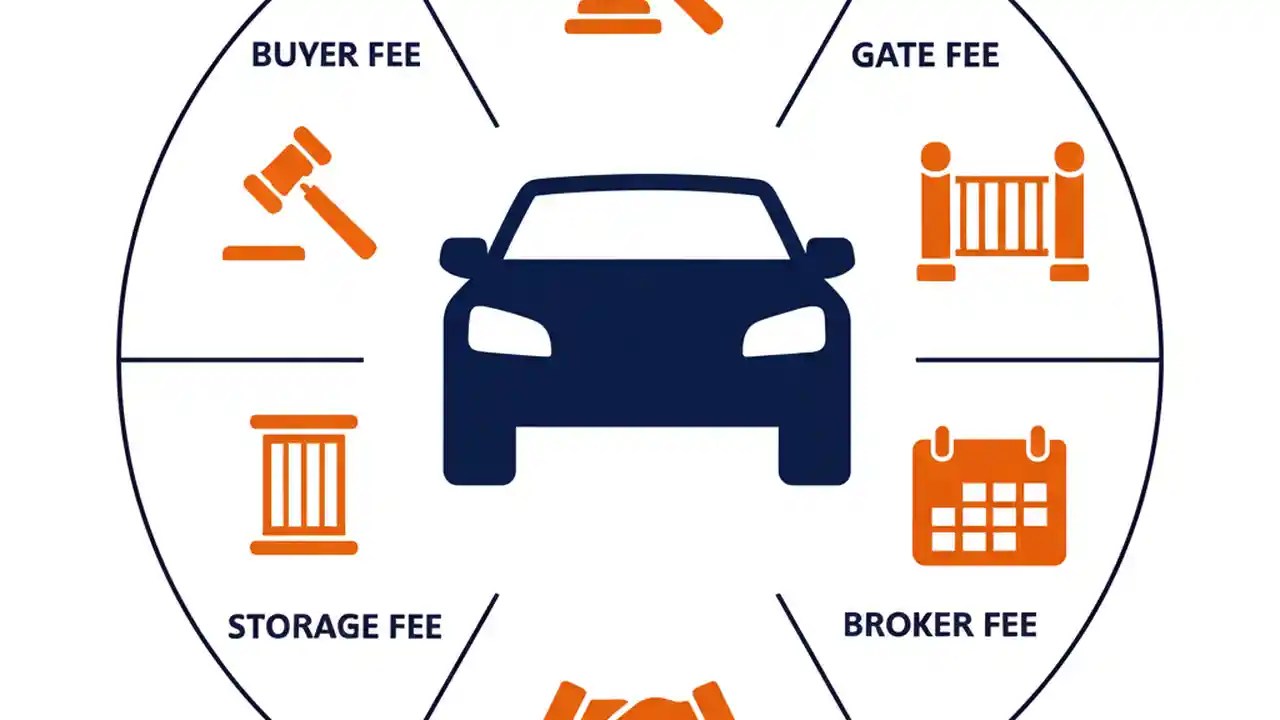 BUYER FEE

GATE FEE

STORAGE FEE

BROKER FEE