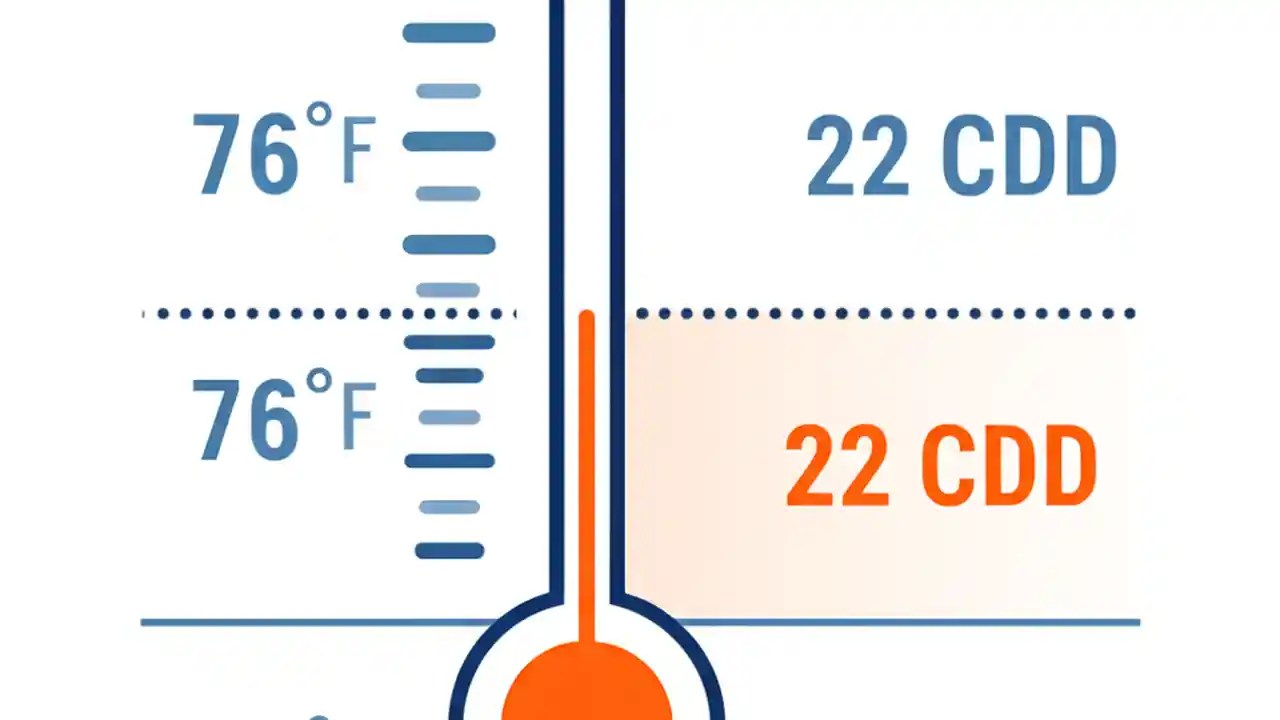 76°F

22 CDD

76°F

22 CDD