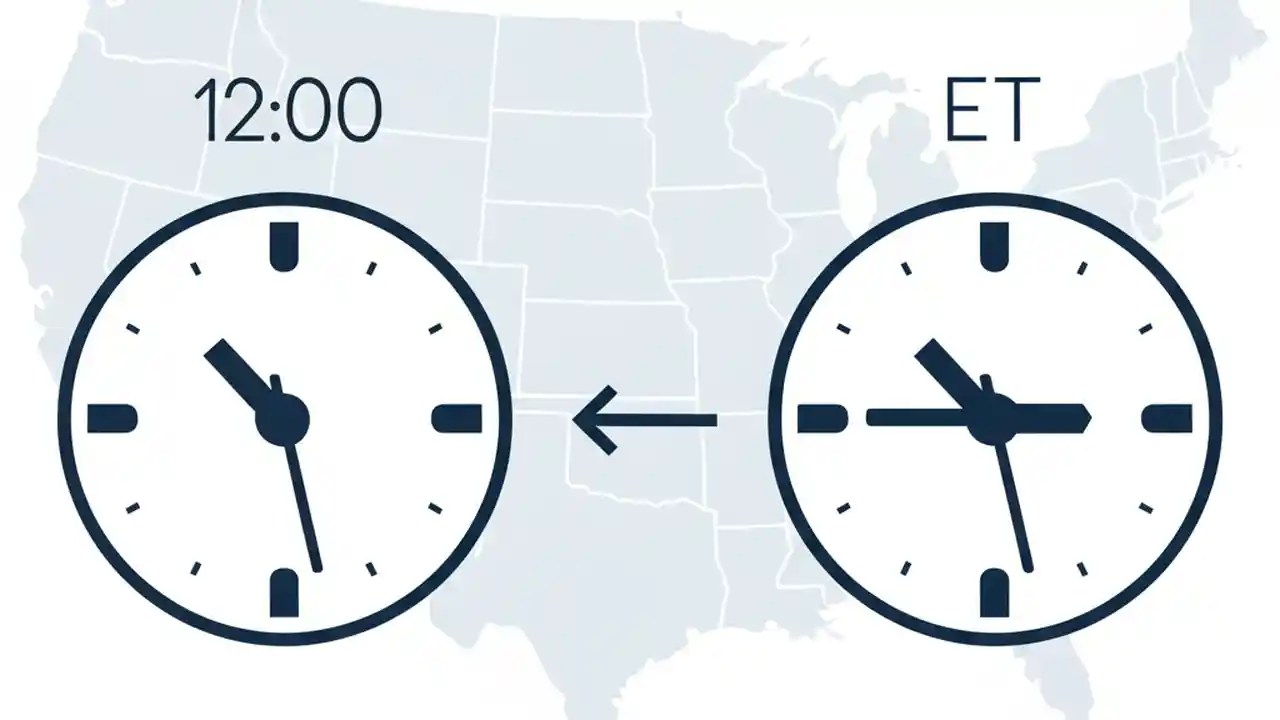 12:00

ET