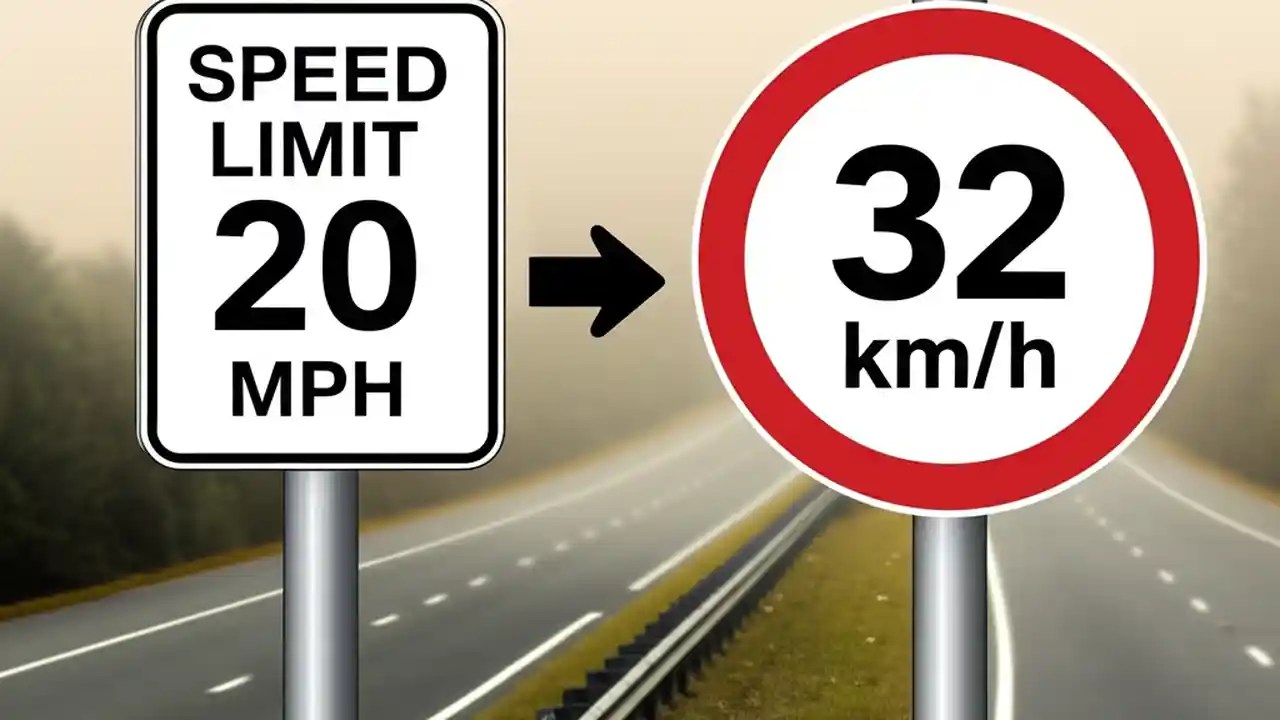 SPEED
LIMIT
20
MPH

32
km/h