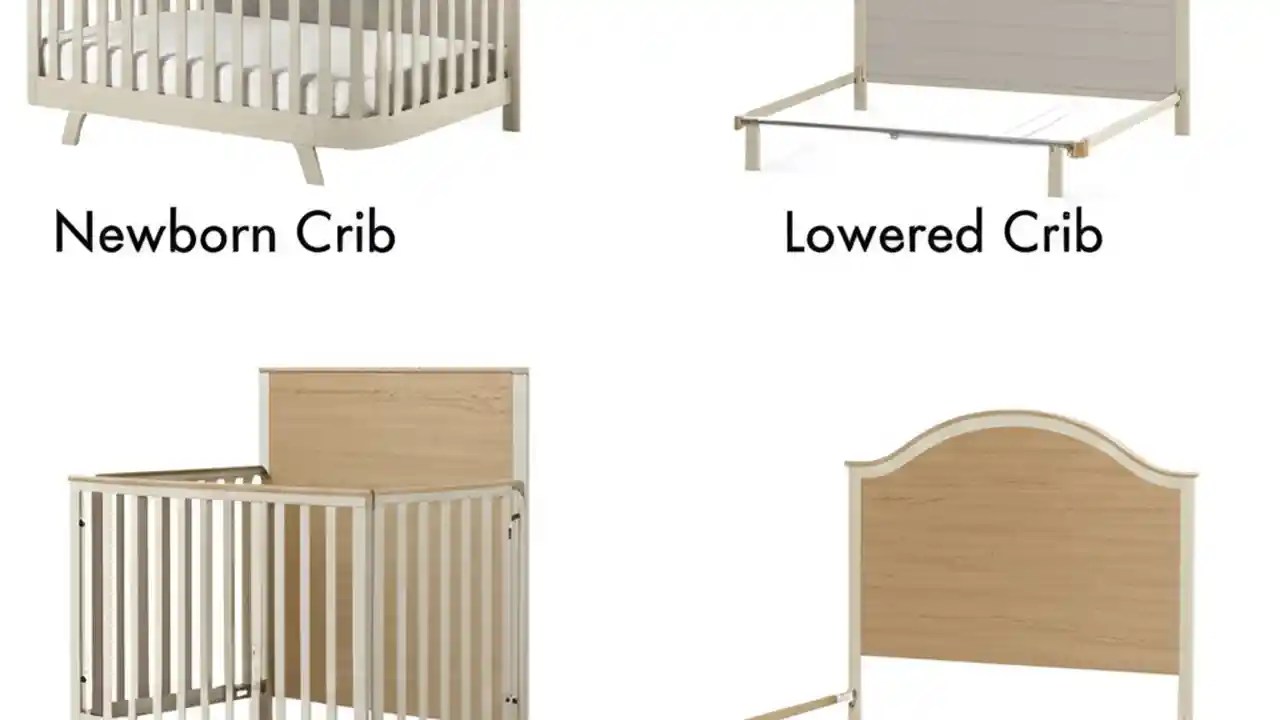 Newborn Crib

Lowered Crib