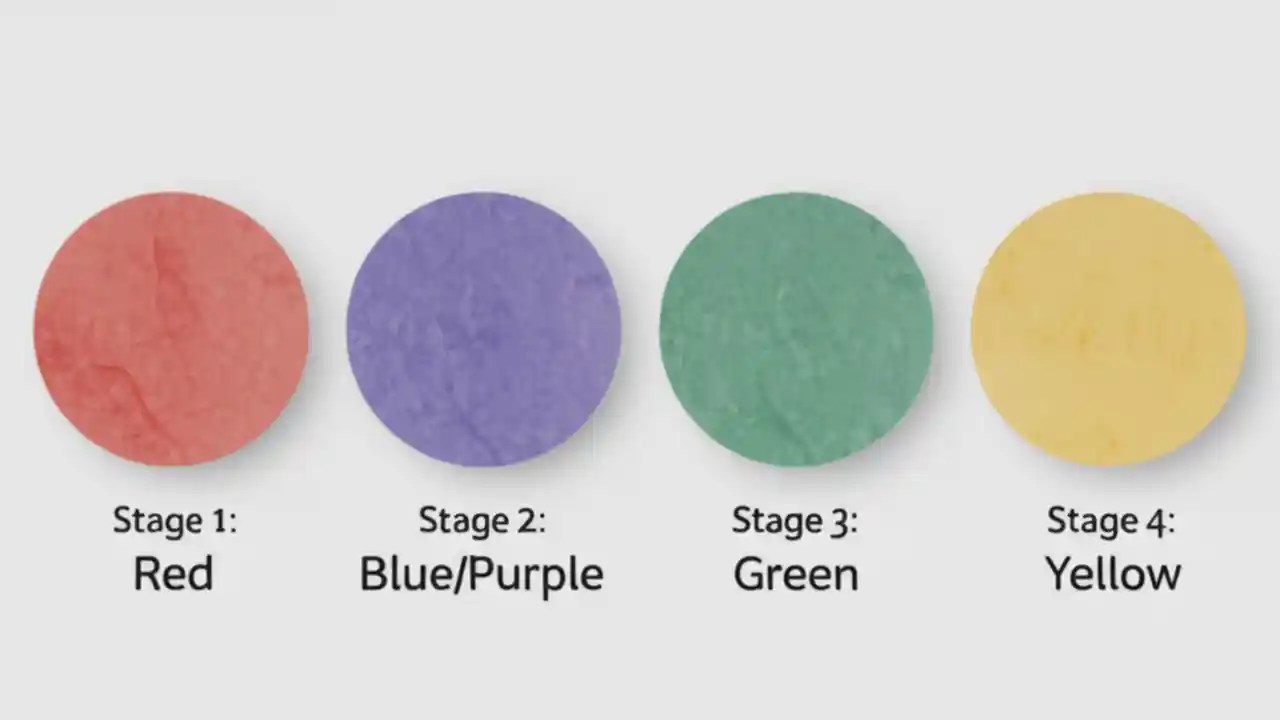 Stage 1:
Red

Stage 2:
Blue/Purple

Stage 3:
Green

Stage 4:
Yellow