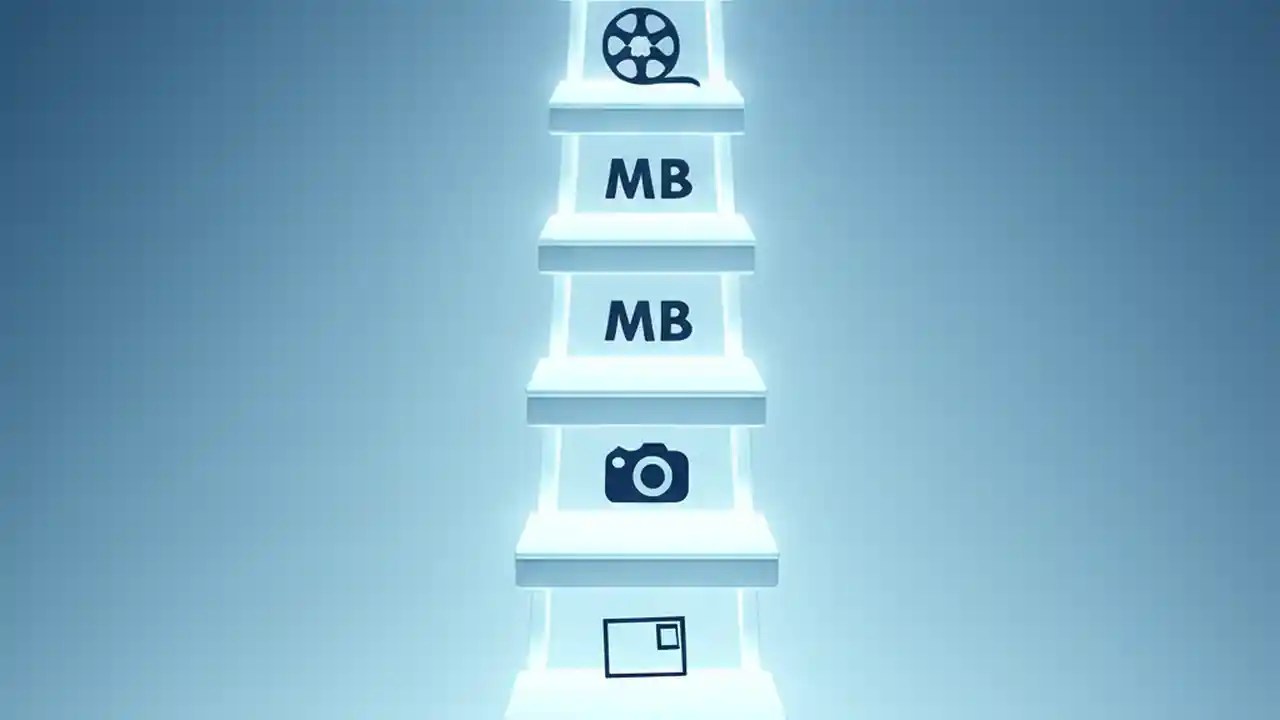 MB

MB