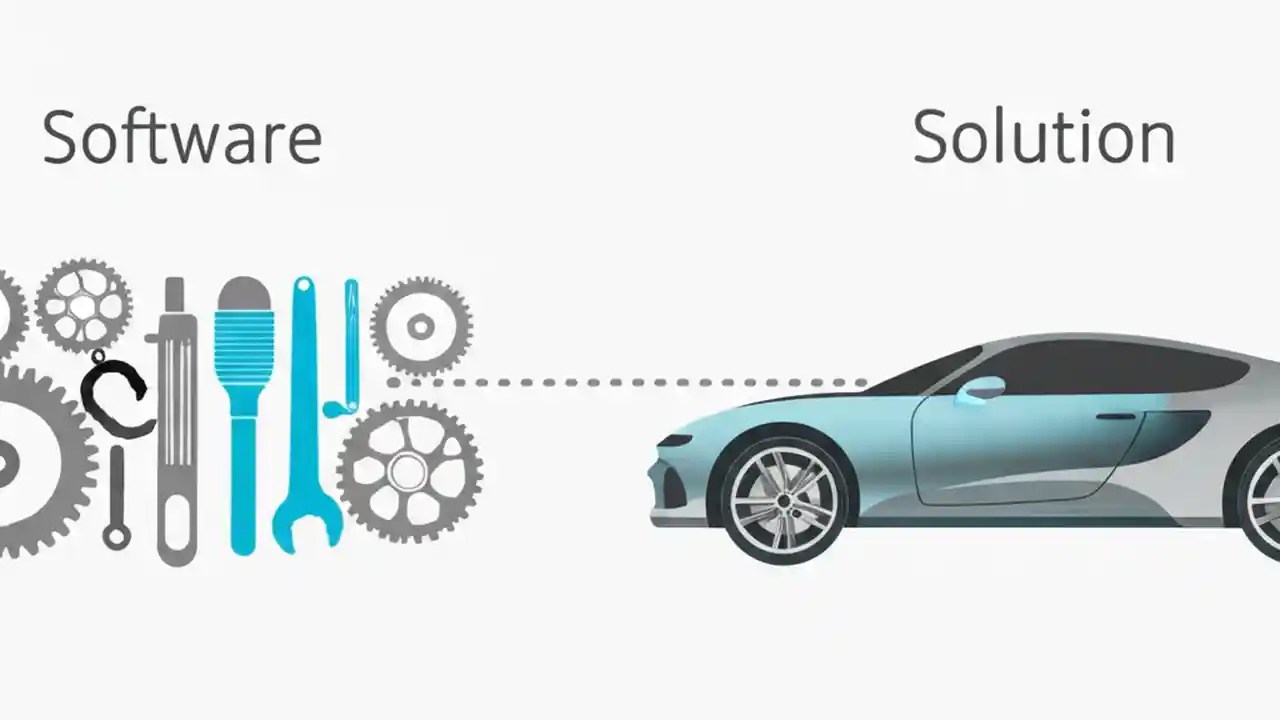 Software

Solution