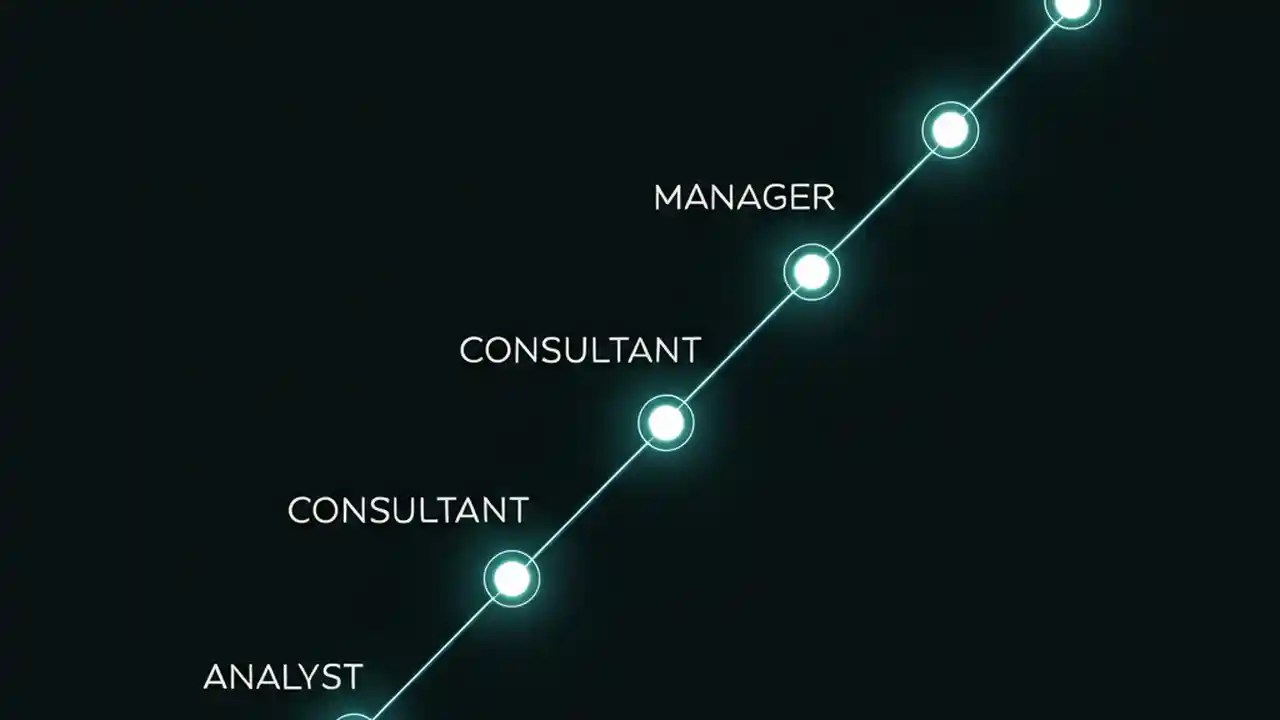 MANAGER

CONSULTANT

CONSULTANT

ANALYST