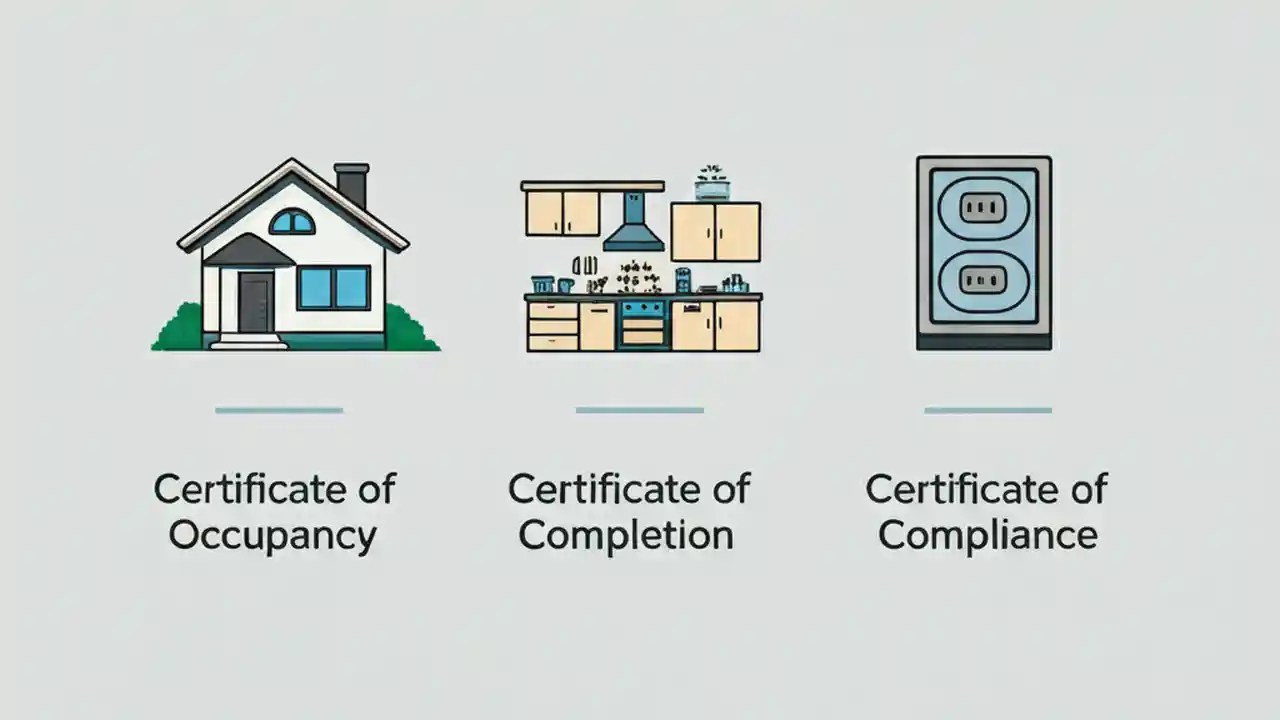 Certificate of Occupancy

Certificate of Completion

Certificate of Compliance