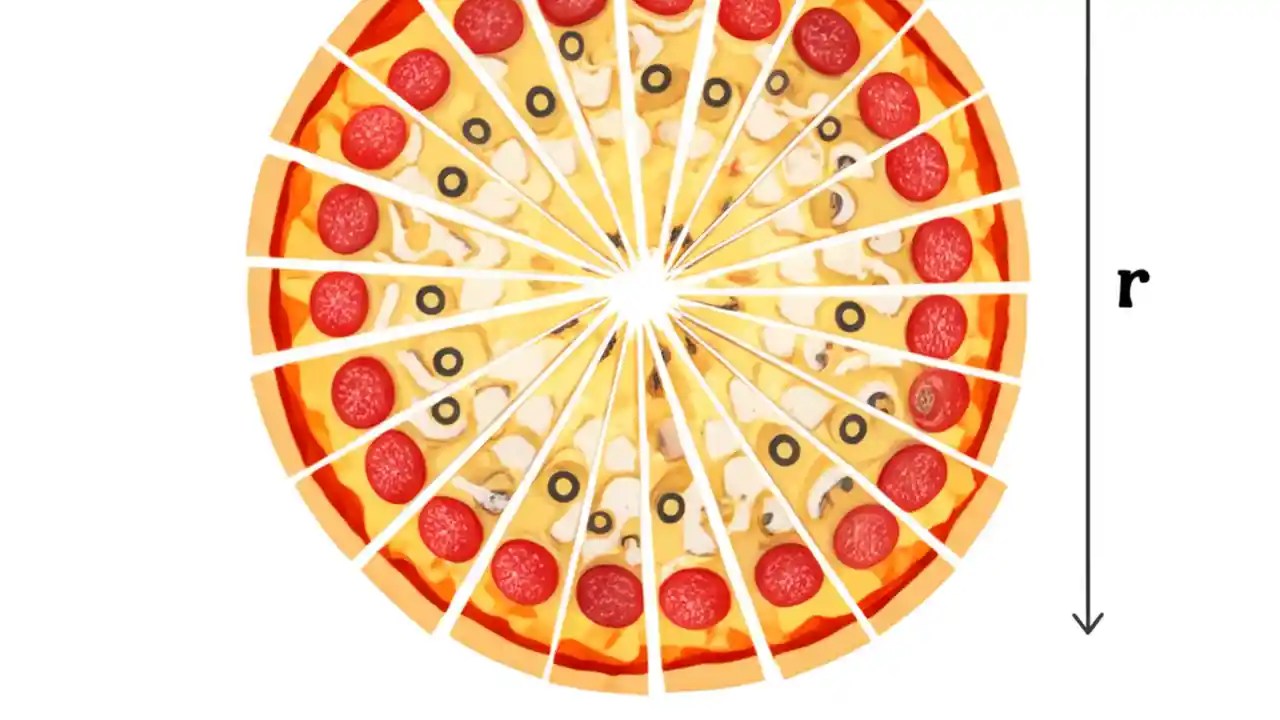 r