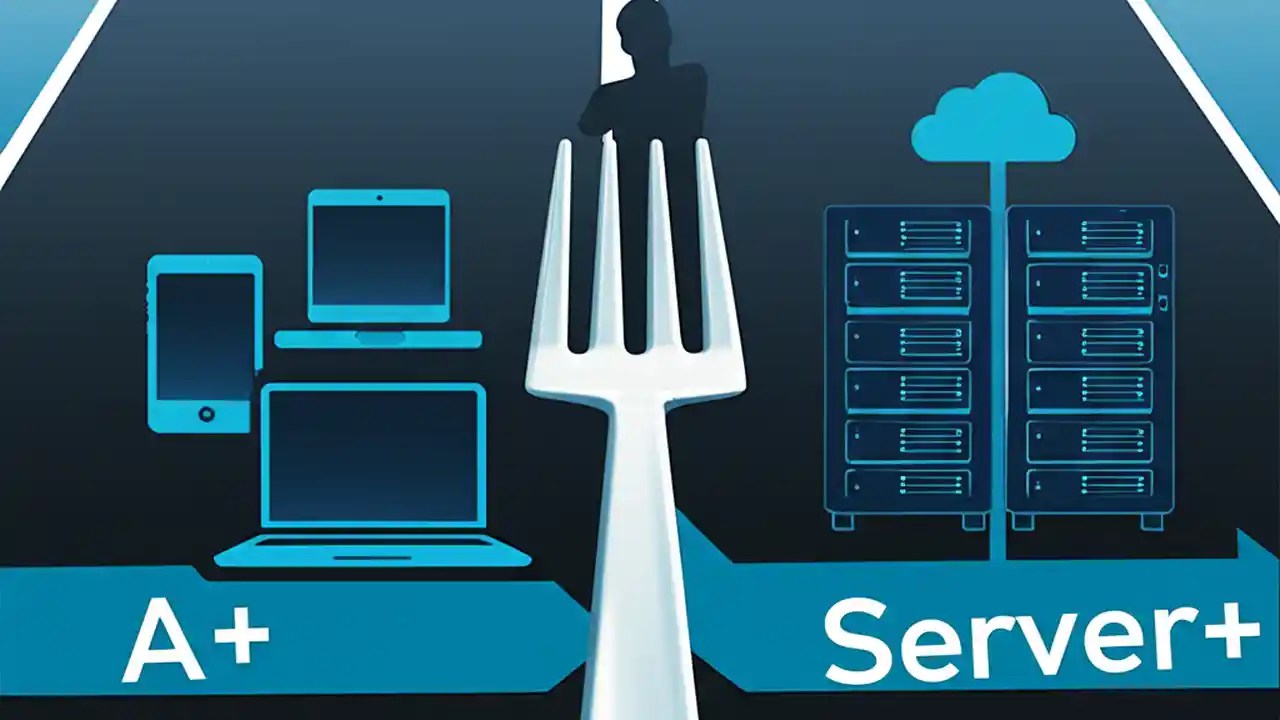 A+

Server+