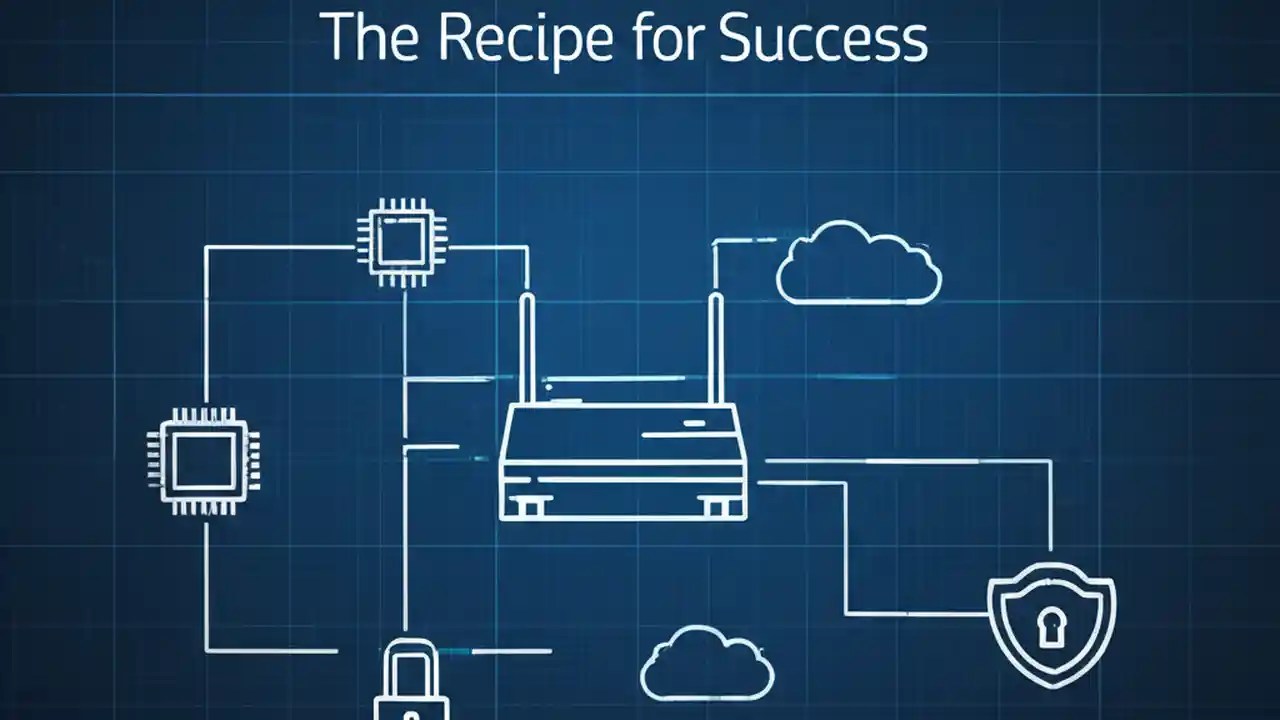 The Recipe for Success