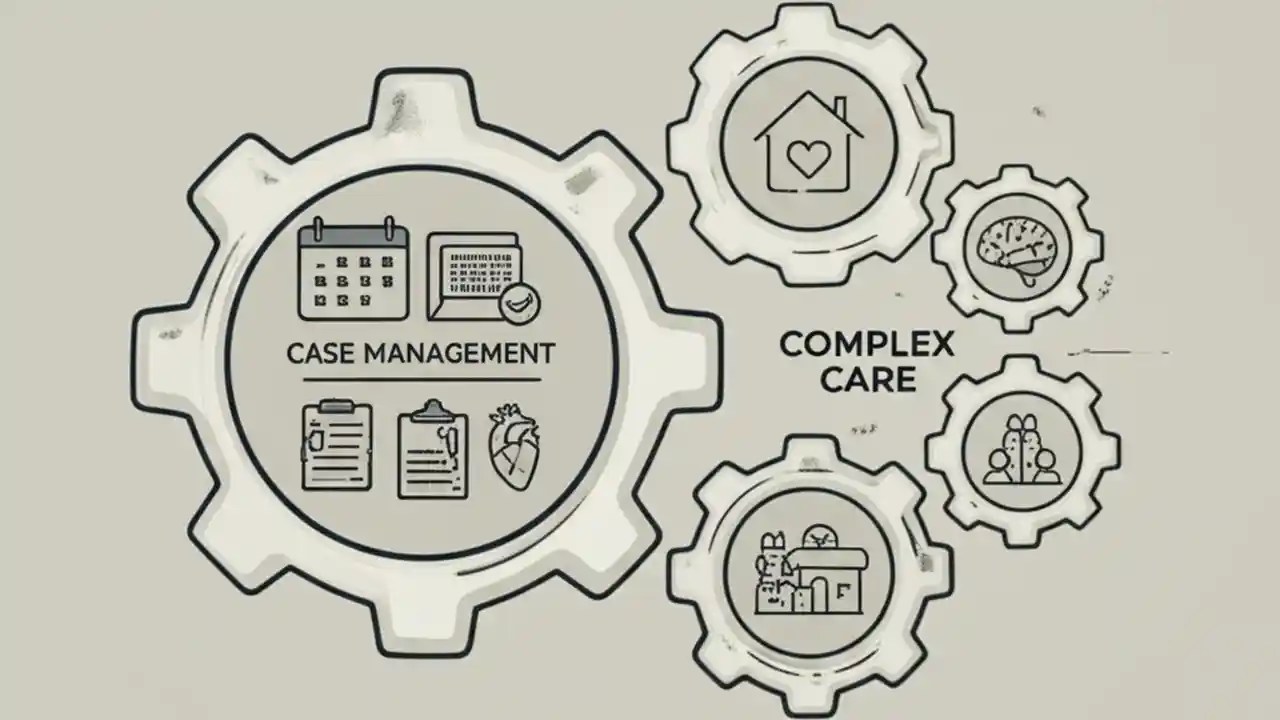 CASE MANAGEMENT

COMPLEX CARE