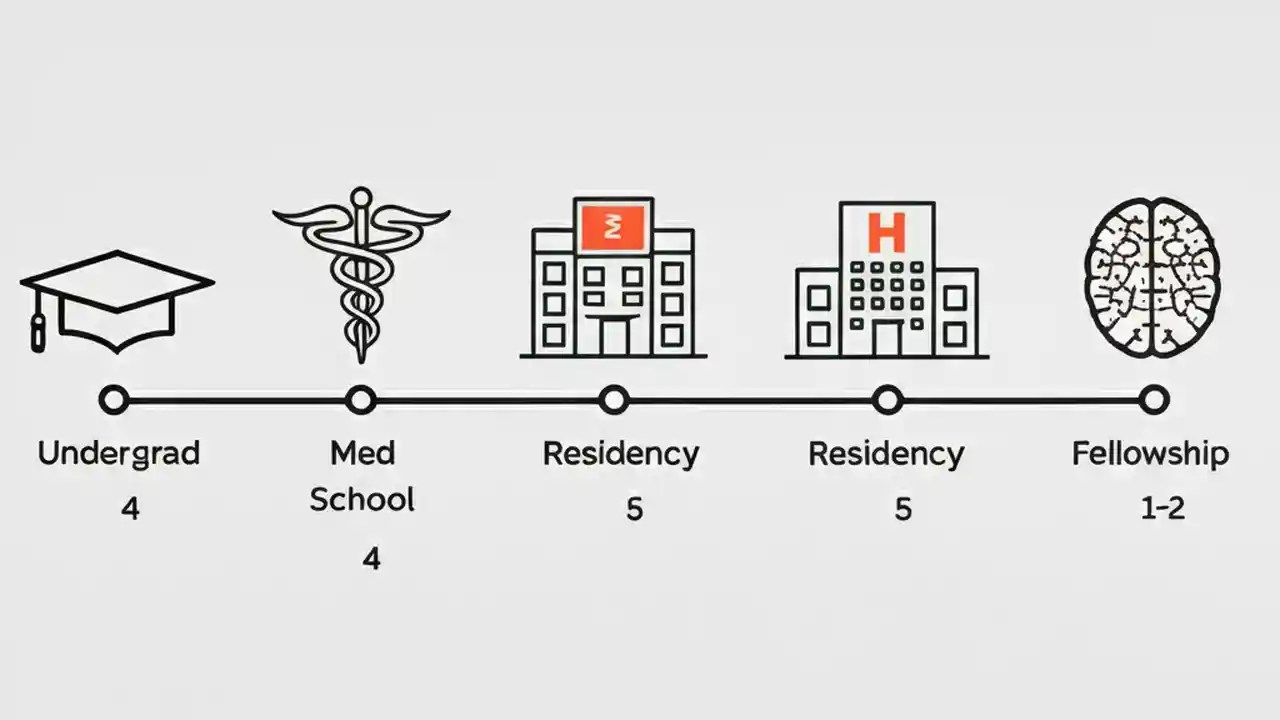 H

Undergrad
4

Med School
4

Residency
5

Residency
5

Fellowship
1-2