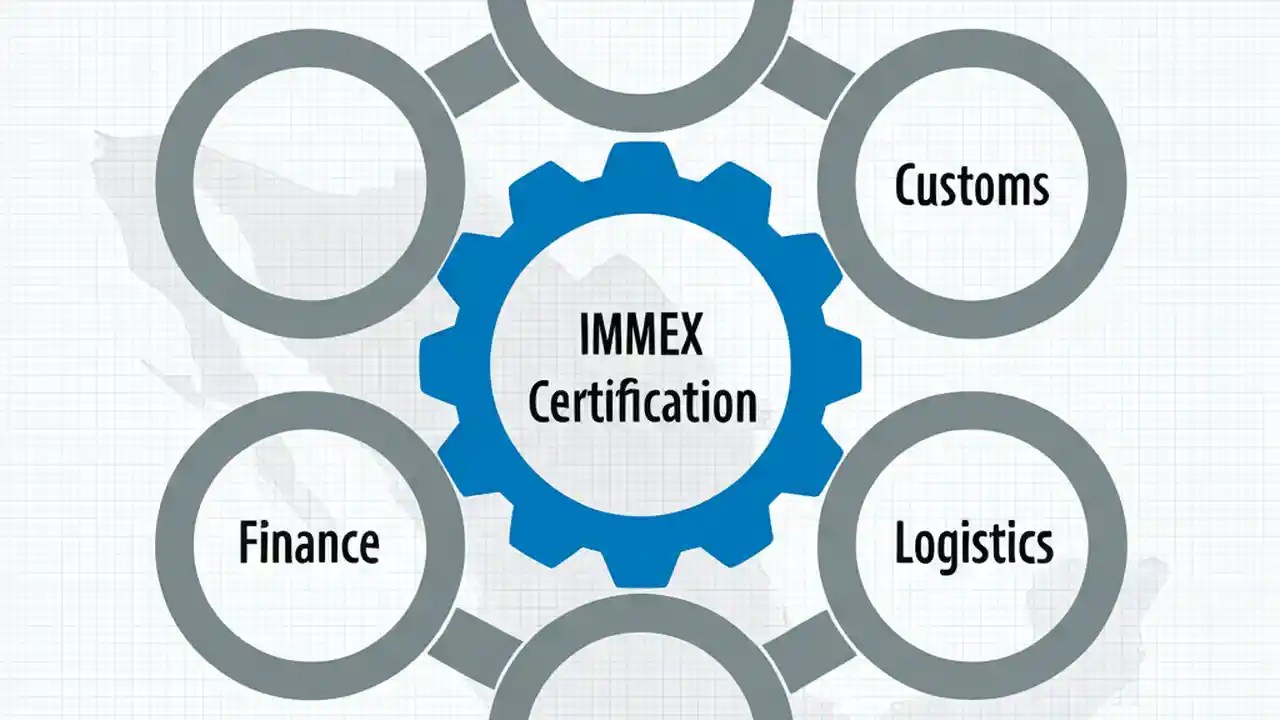 Customs

IMMEX
Certification

Finance

Logistics