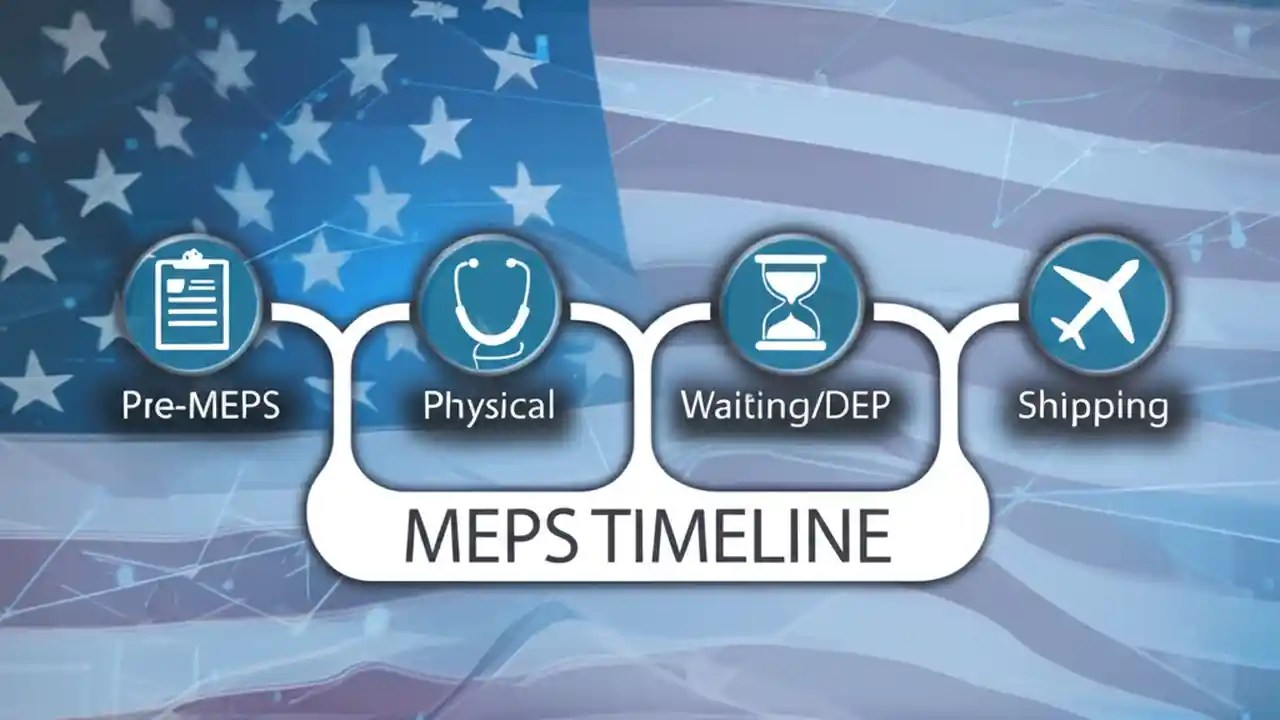 Pre-MEPS

Physical

Waiting/DEP

Shipping

MEPS TIMELINE