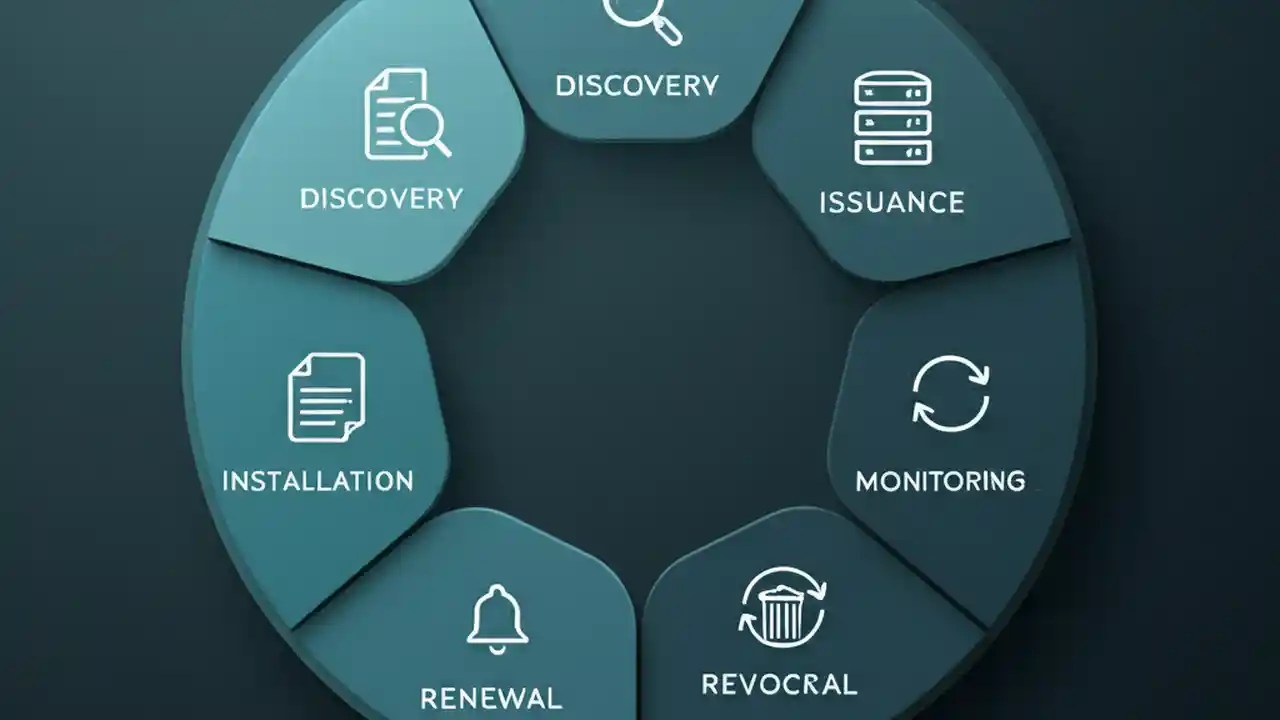 DISCOVERY

ISSUANCE

MONITORING

REVOCRAL

RENEWAL

INSTALLATION

DISCOVERY