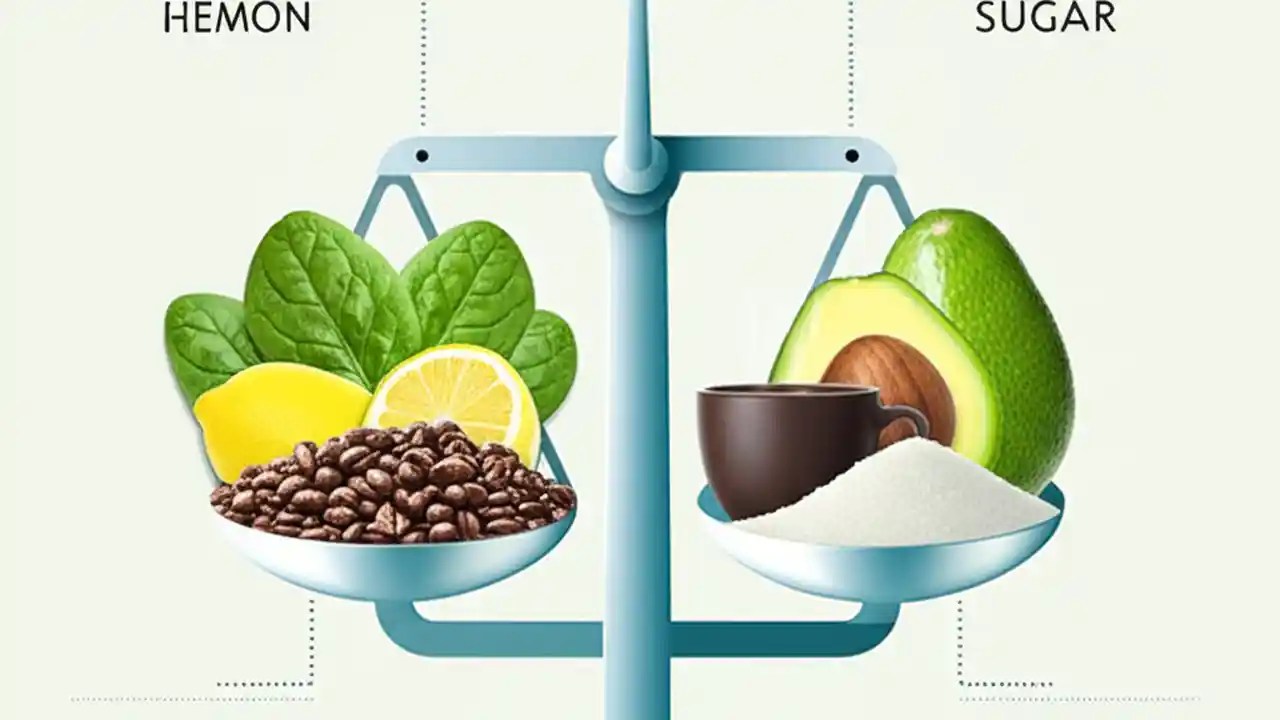 HEMON

SUGAR