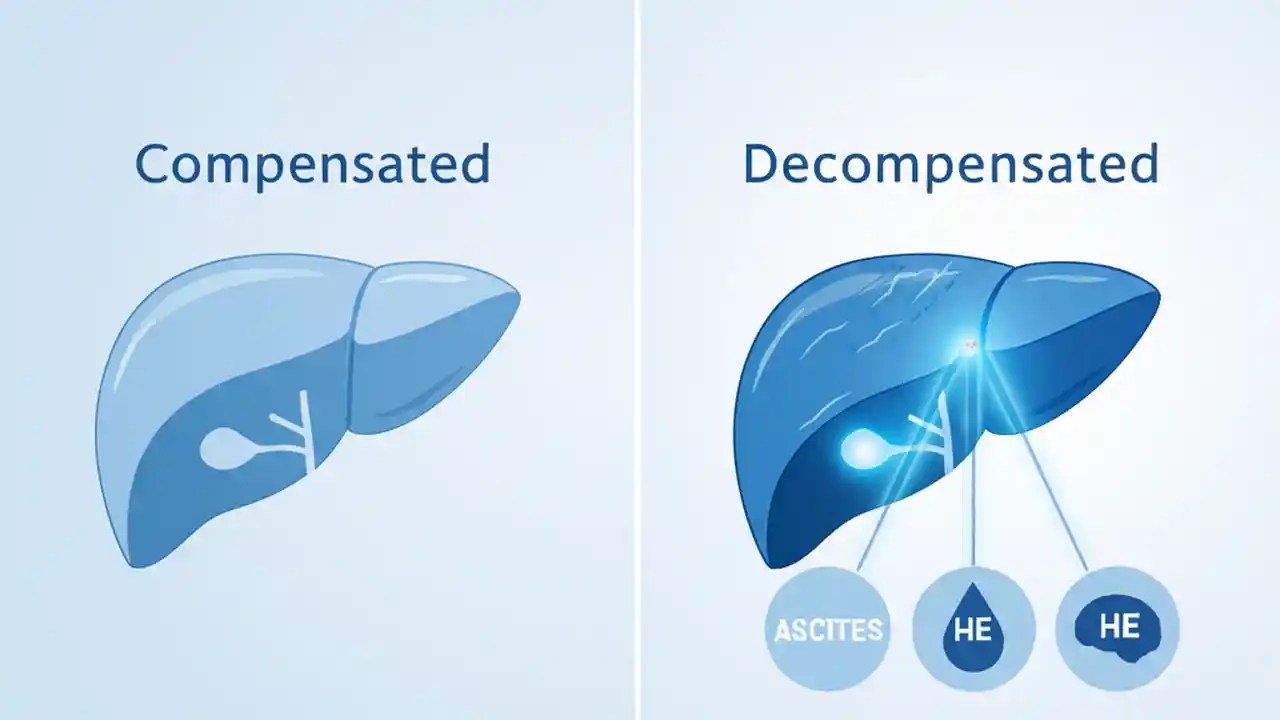 Compensated

Decompensated

ASCITES

HE

HE