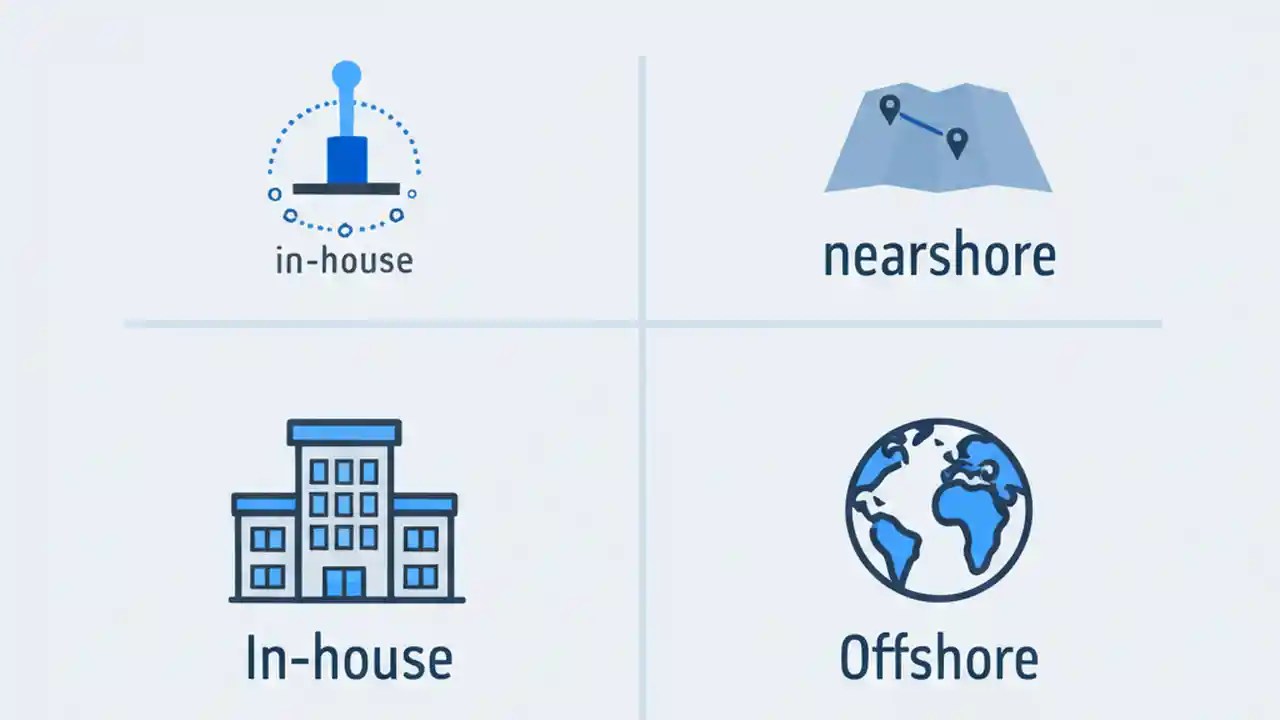 in-house

nearshore

In-house

Offshore