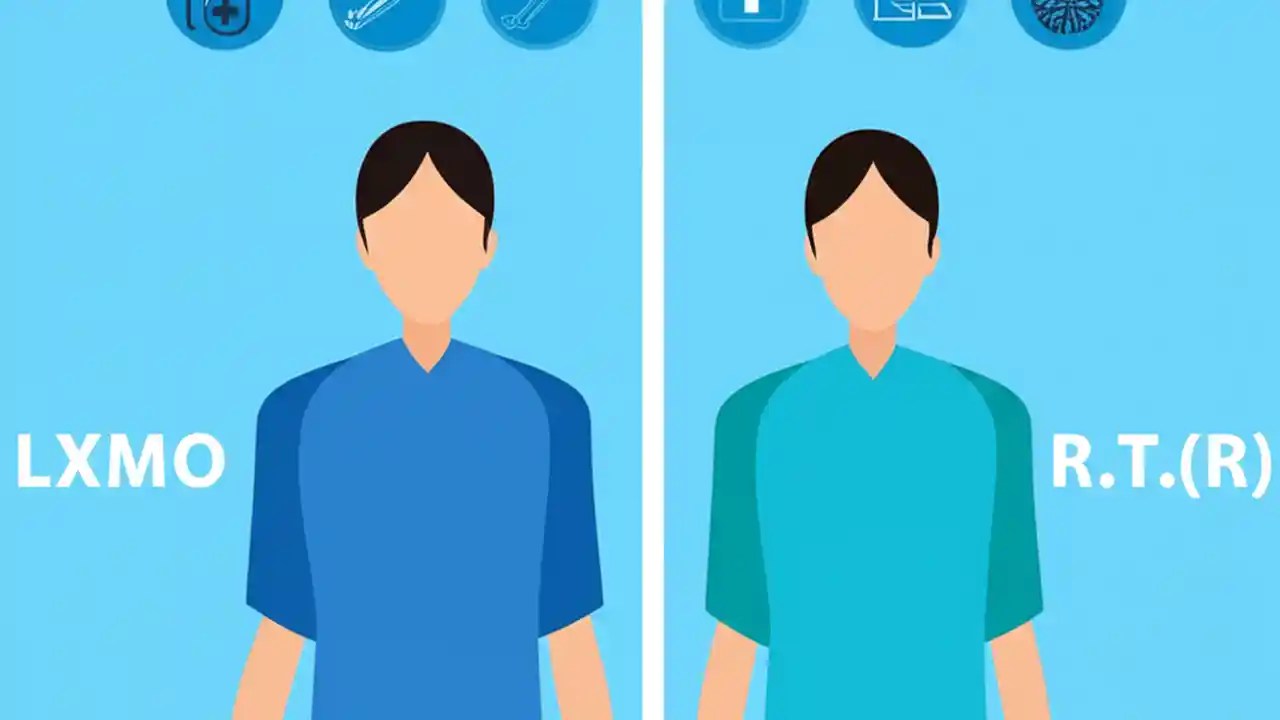 LXMO

R.T.(R)