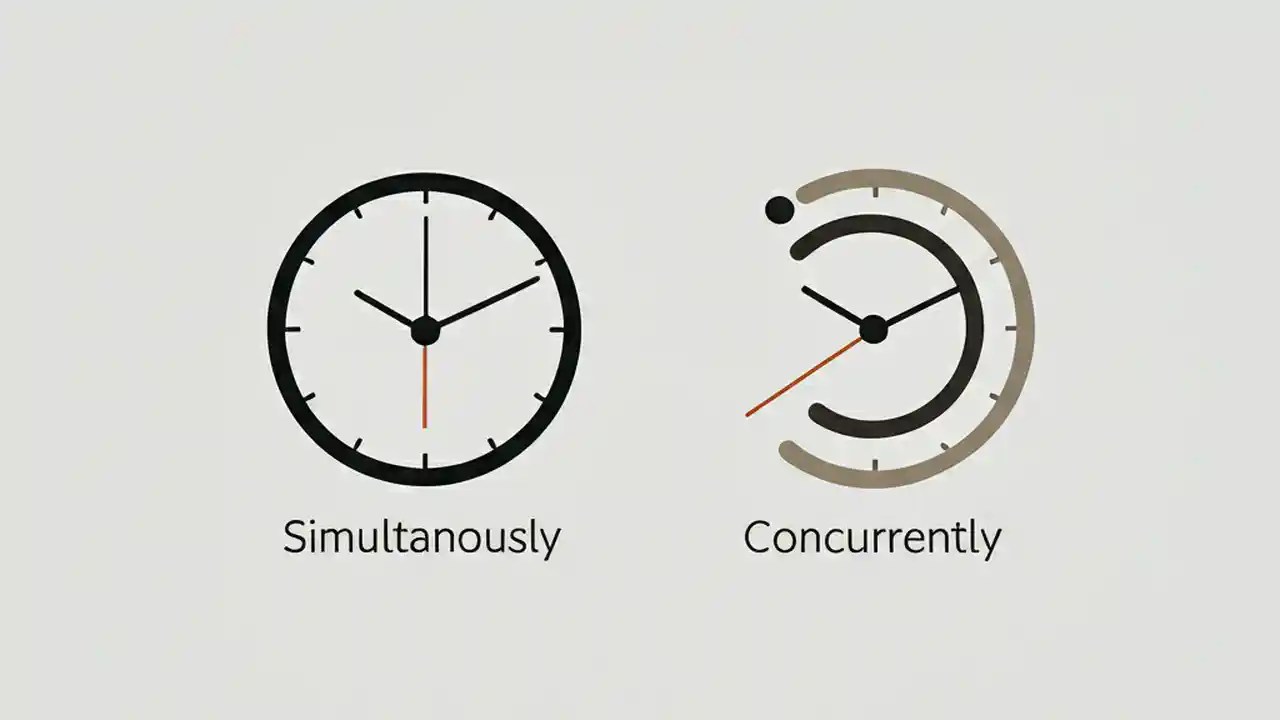 Simultanously

Concurrently