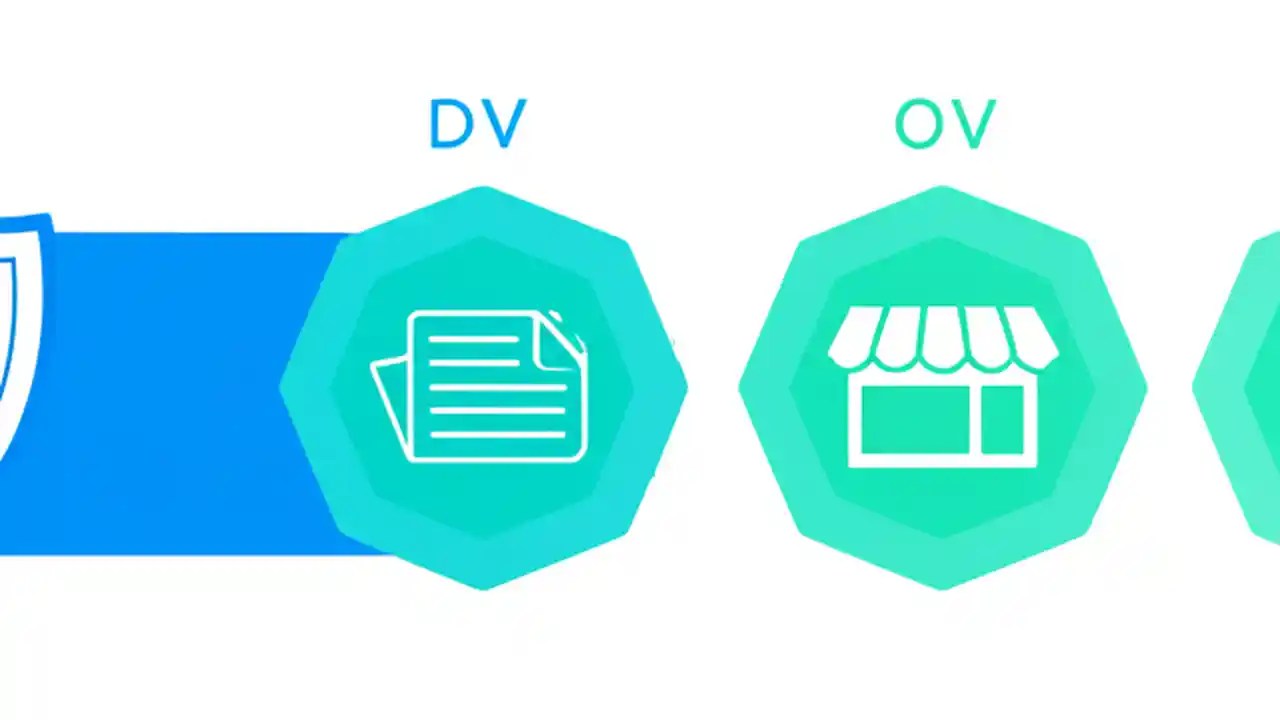 DV

OV